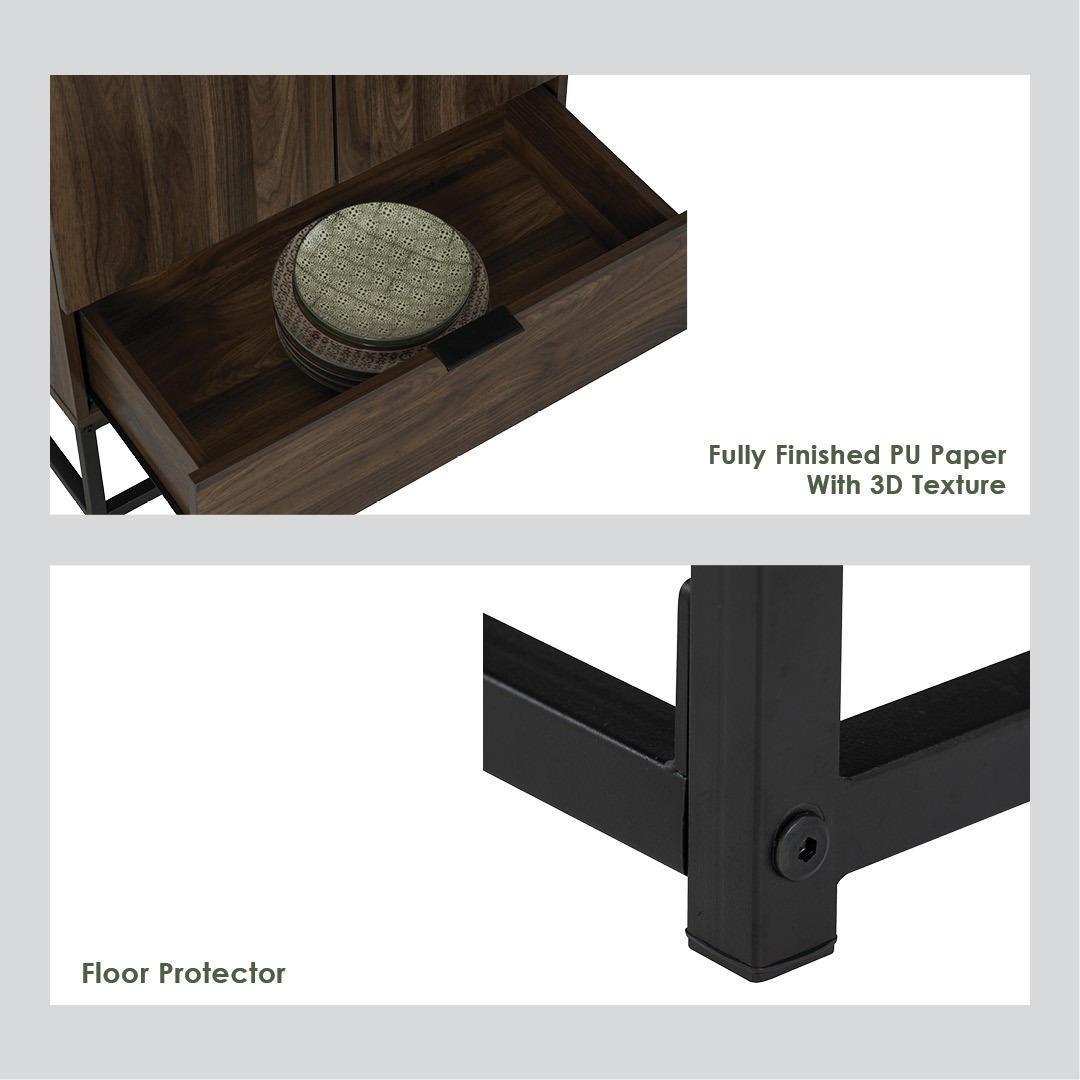 Fully Finished PU Paper
With 3D Texture

Floor Protector