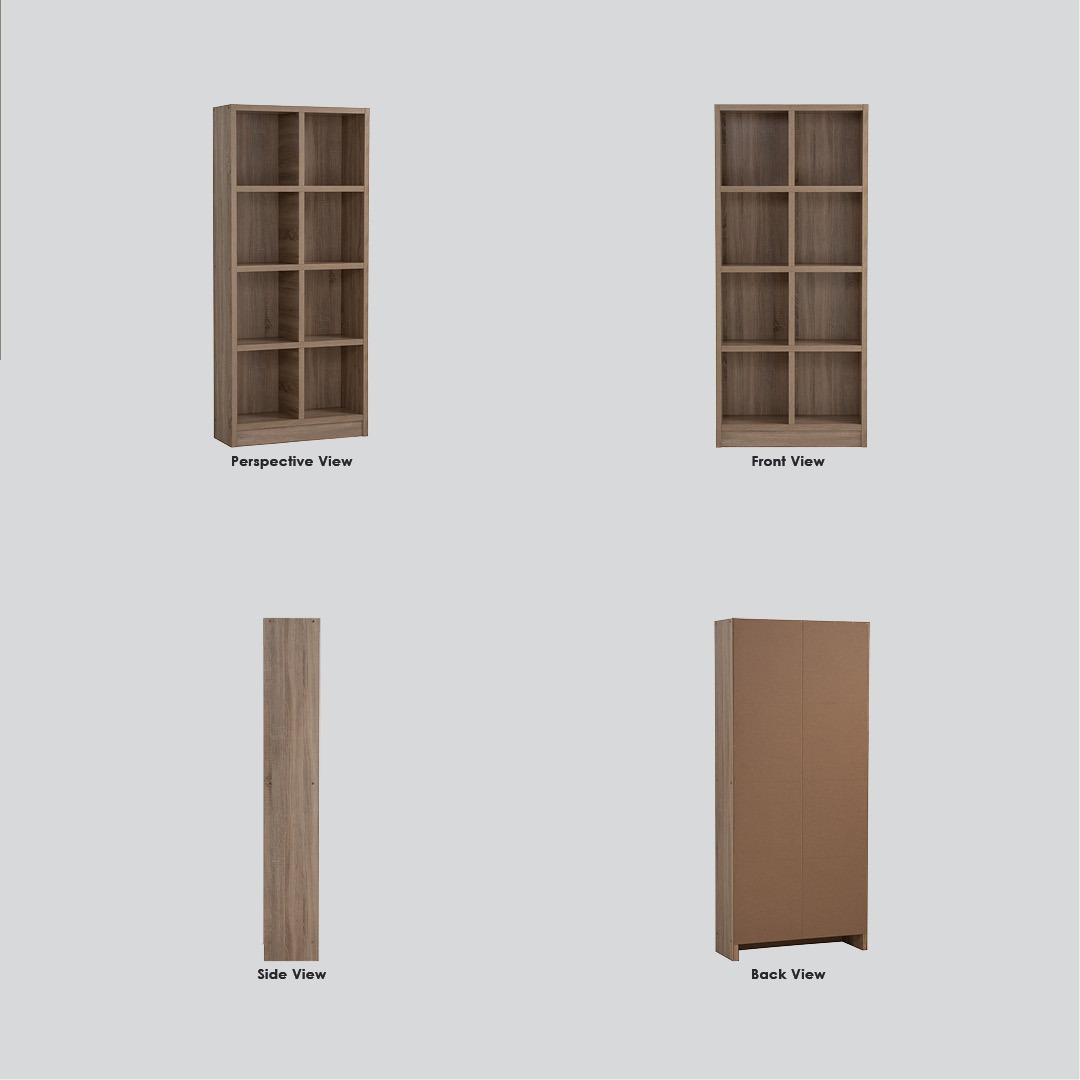 Perspective View

Front View

Side View

Back View