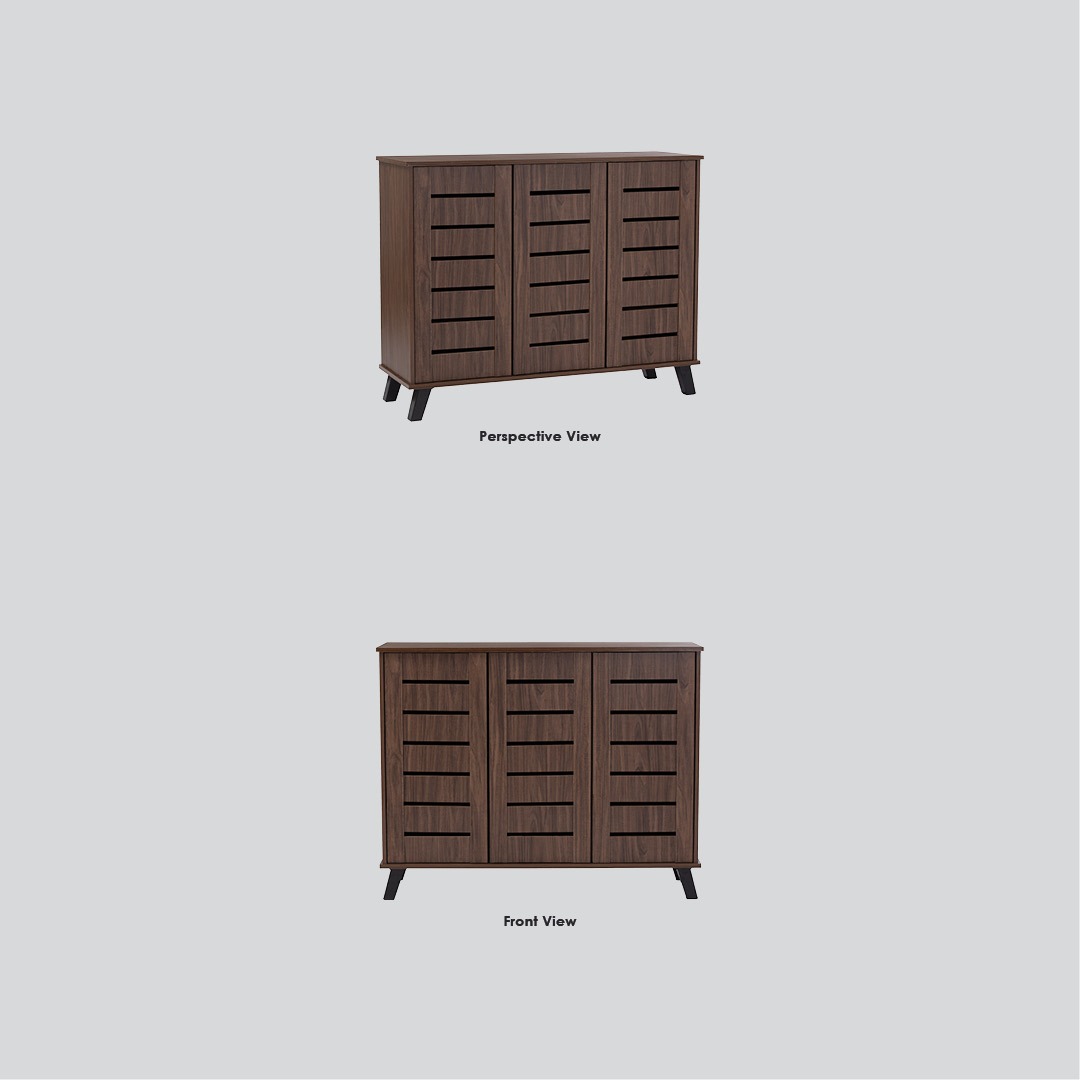 Perspective View

Front View