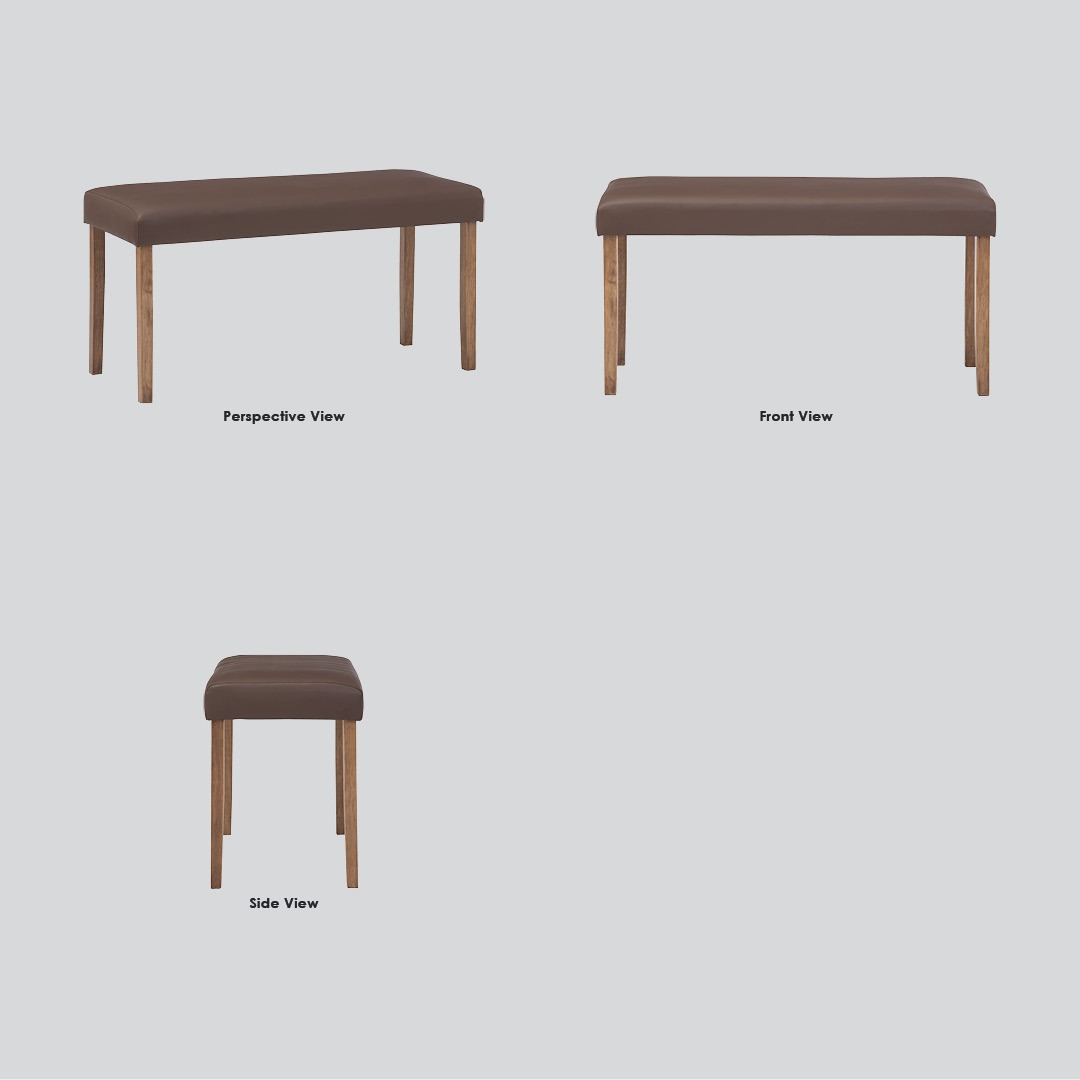 Perspective View

Front View

Side View