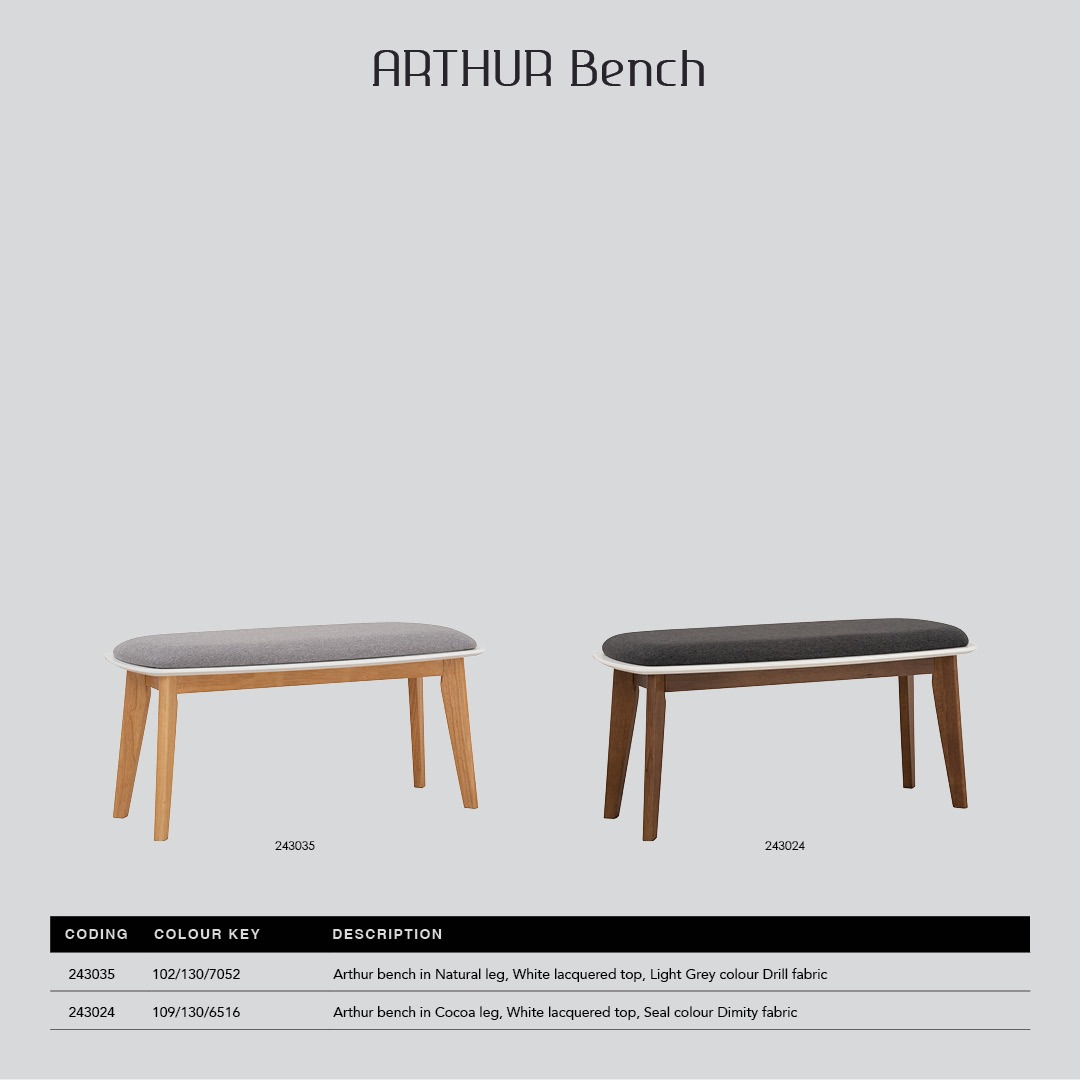 ARTHUR Bench

243035

243024

| CODING | COLOUR KEY | DESCRIPTION |
|---|---|---|
| 243035 | 102/130/7052 | Arthur bench in Natural leg, White lacquered top, Light Grey colour Drill fabric |
| 243024 | 109/130/6516 | Arthur bench in Cocoa leg, White lacquered top, Seal colour Dimity fabric |