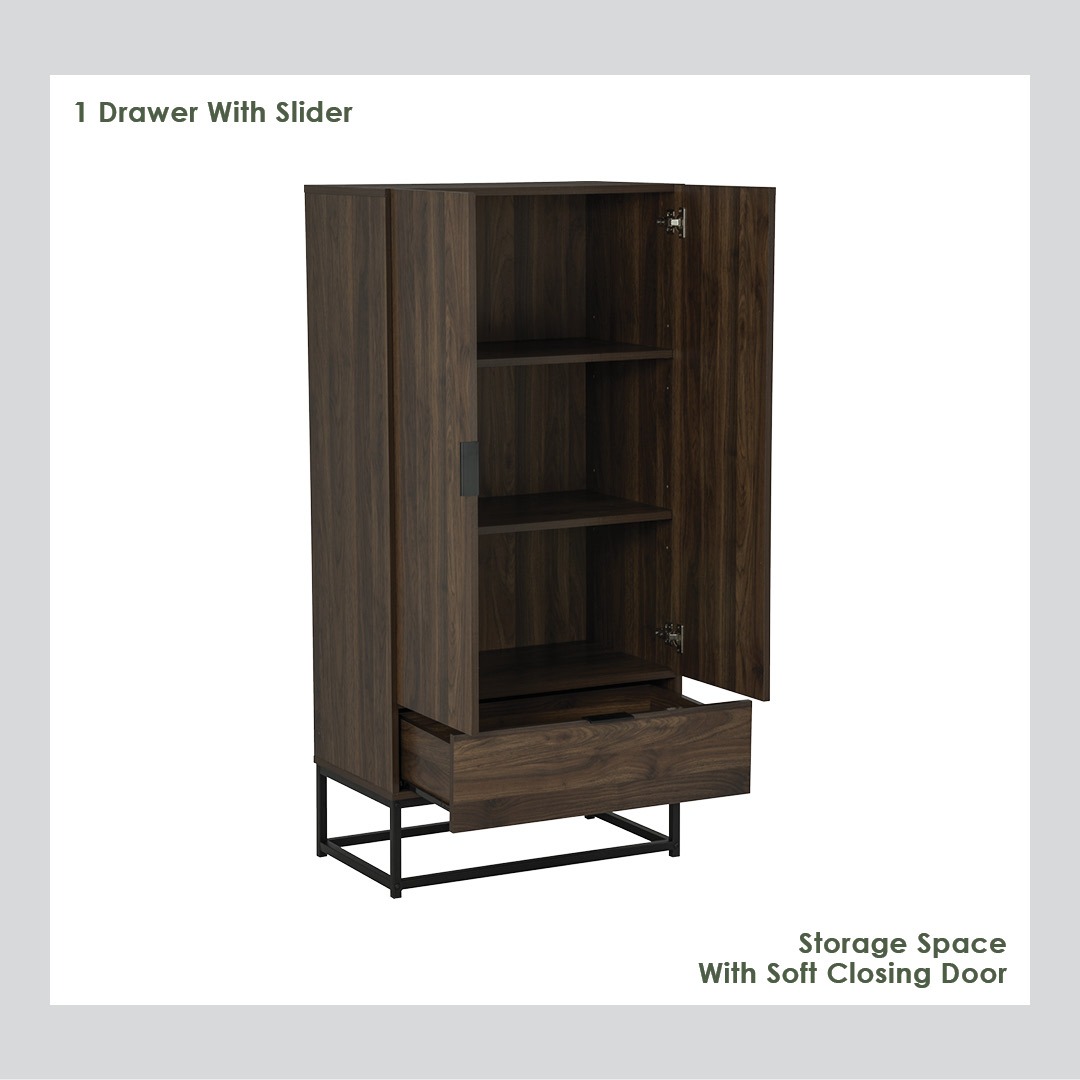 1 Drawer With Slider

Storage Space
With Soft Closing Door