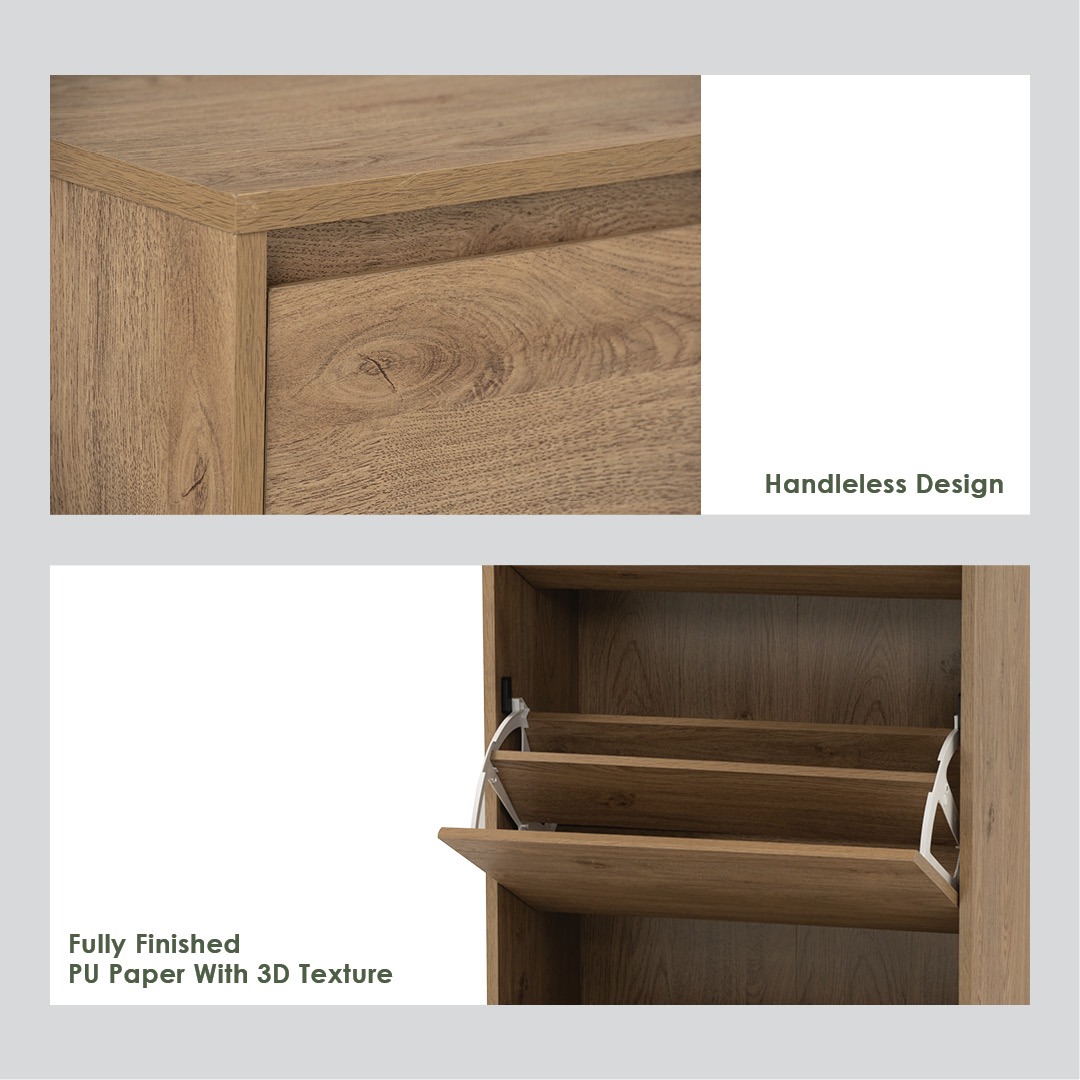 Handleless Design

Fully Finished
PU Paper With 3D Texture