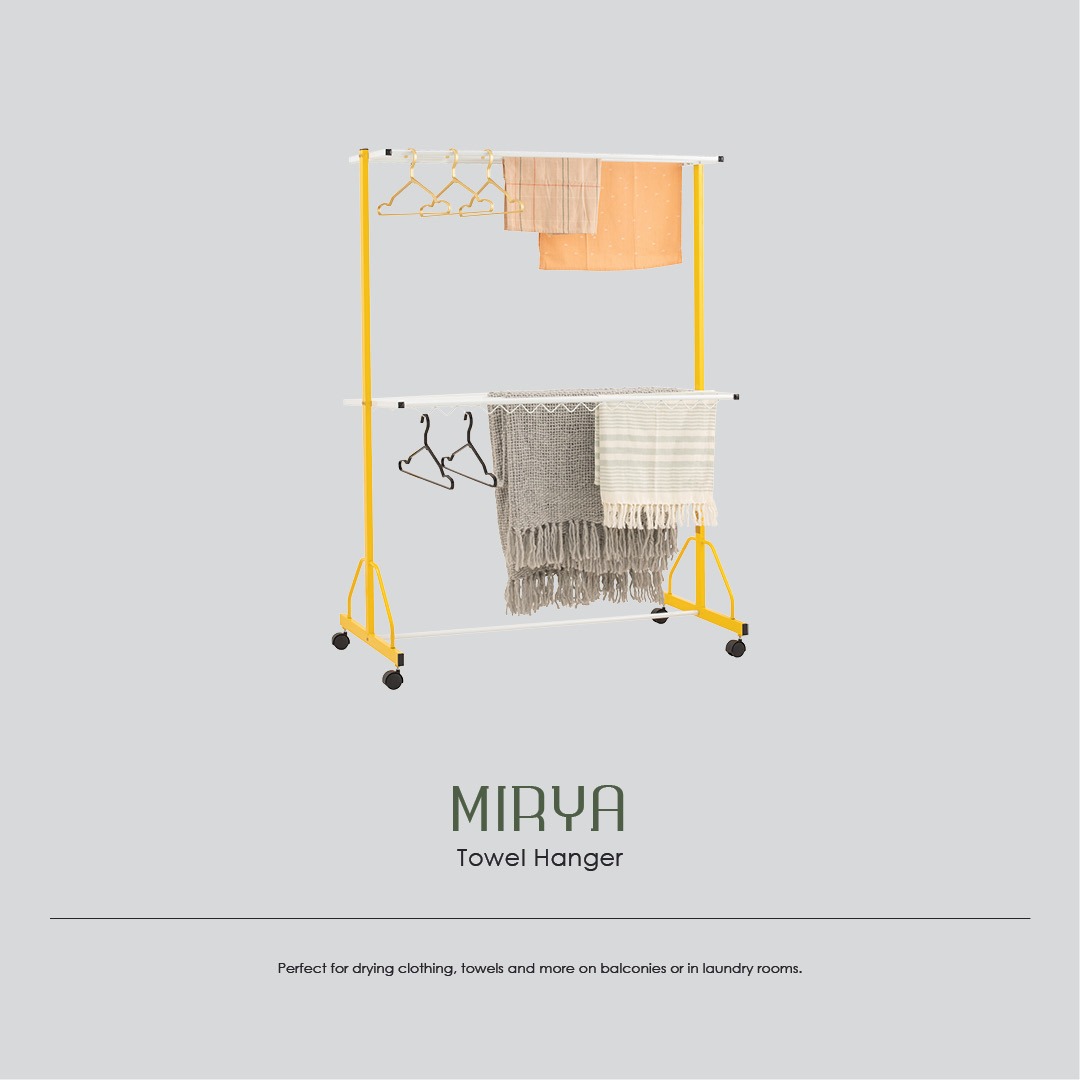 MIRYA
Towel Hanger

Perfect for drying clothing, towels and more on balconies or in laundry rooms.