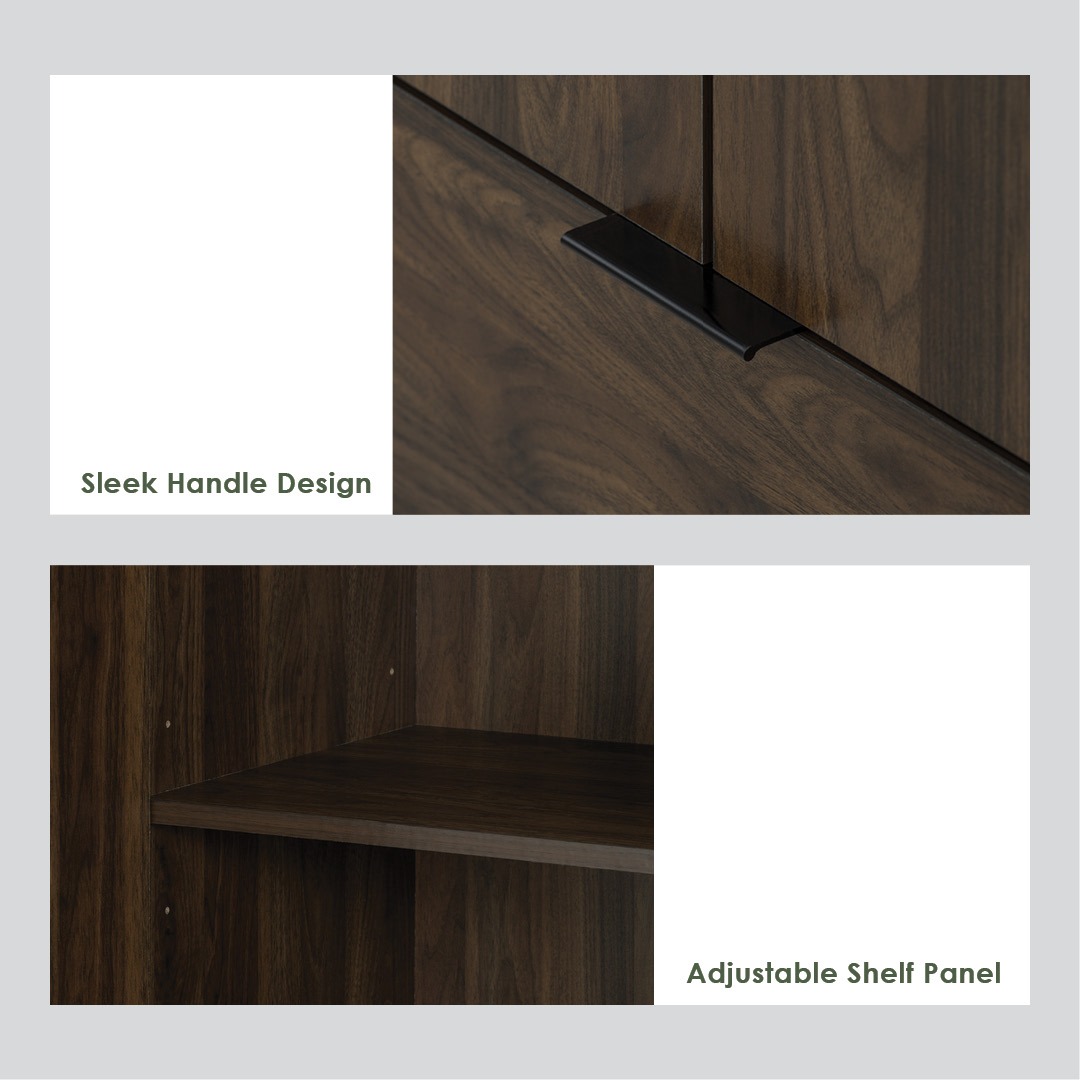 Sleek Handle Design

Adjustable Shelf Panel