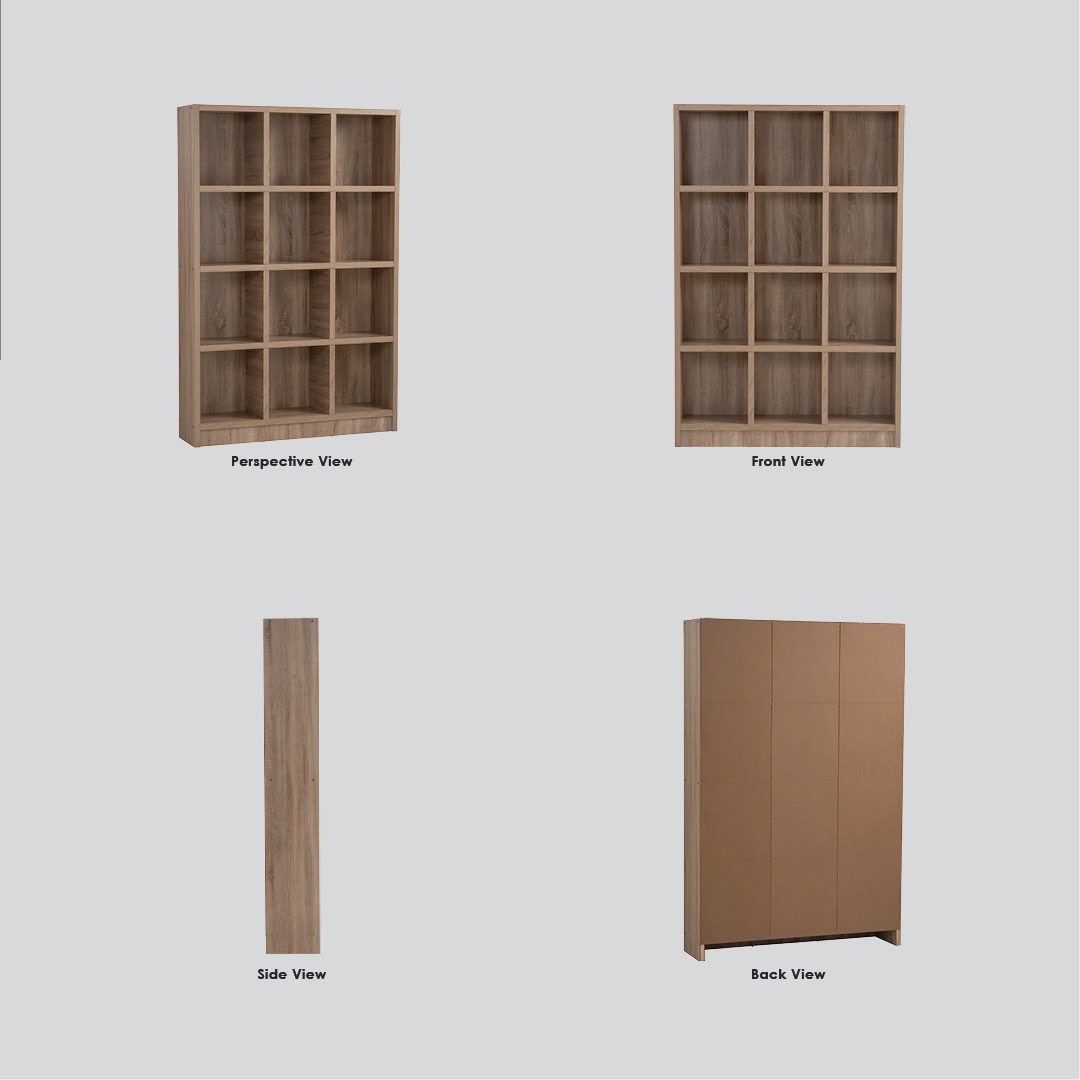 Perspective View

Front View

Side View

Back View