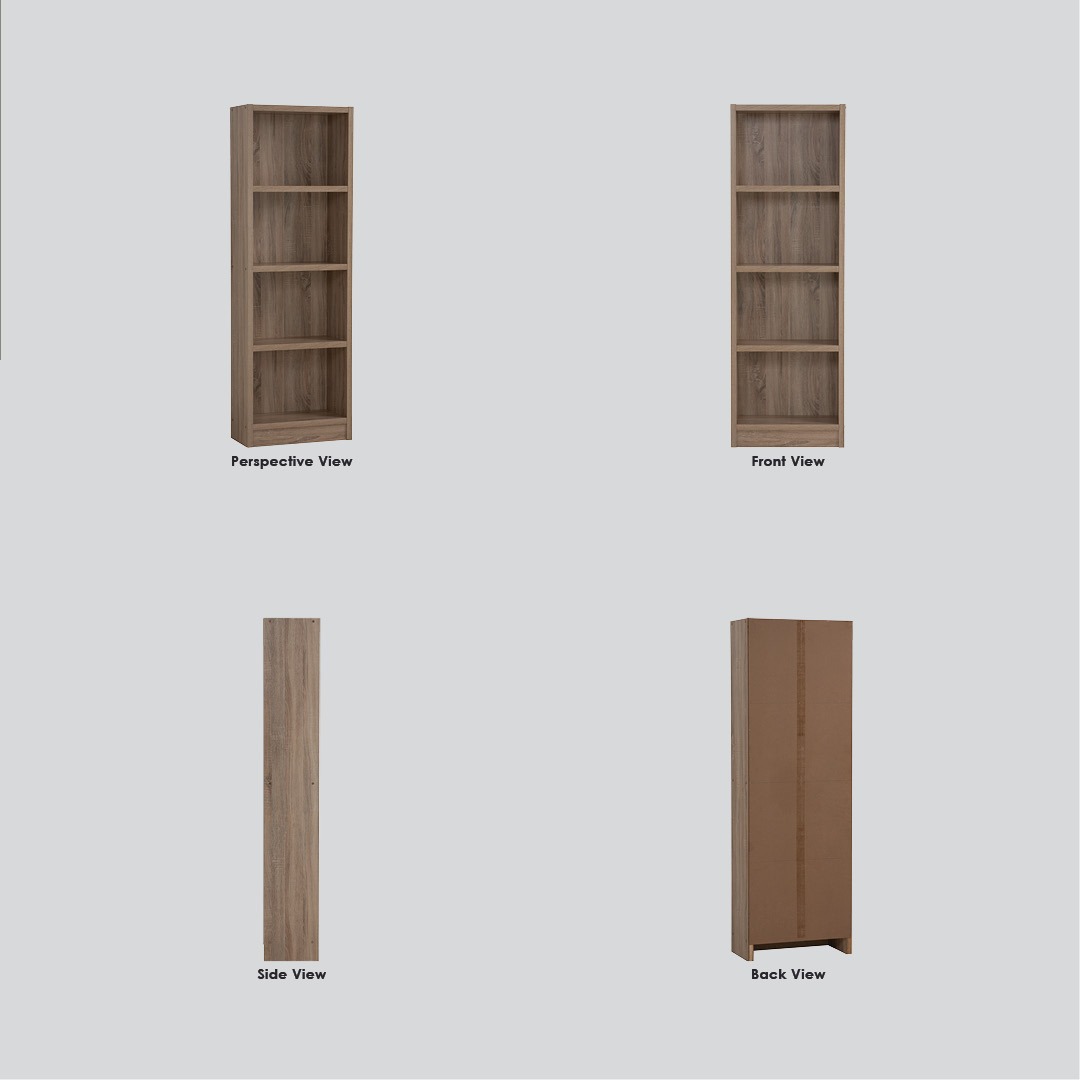 Perspective View

Front View

Side View

Back View