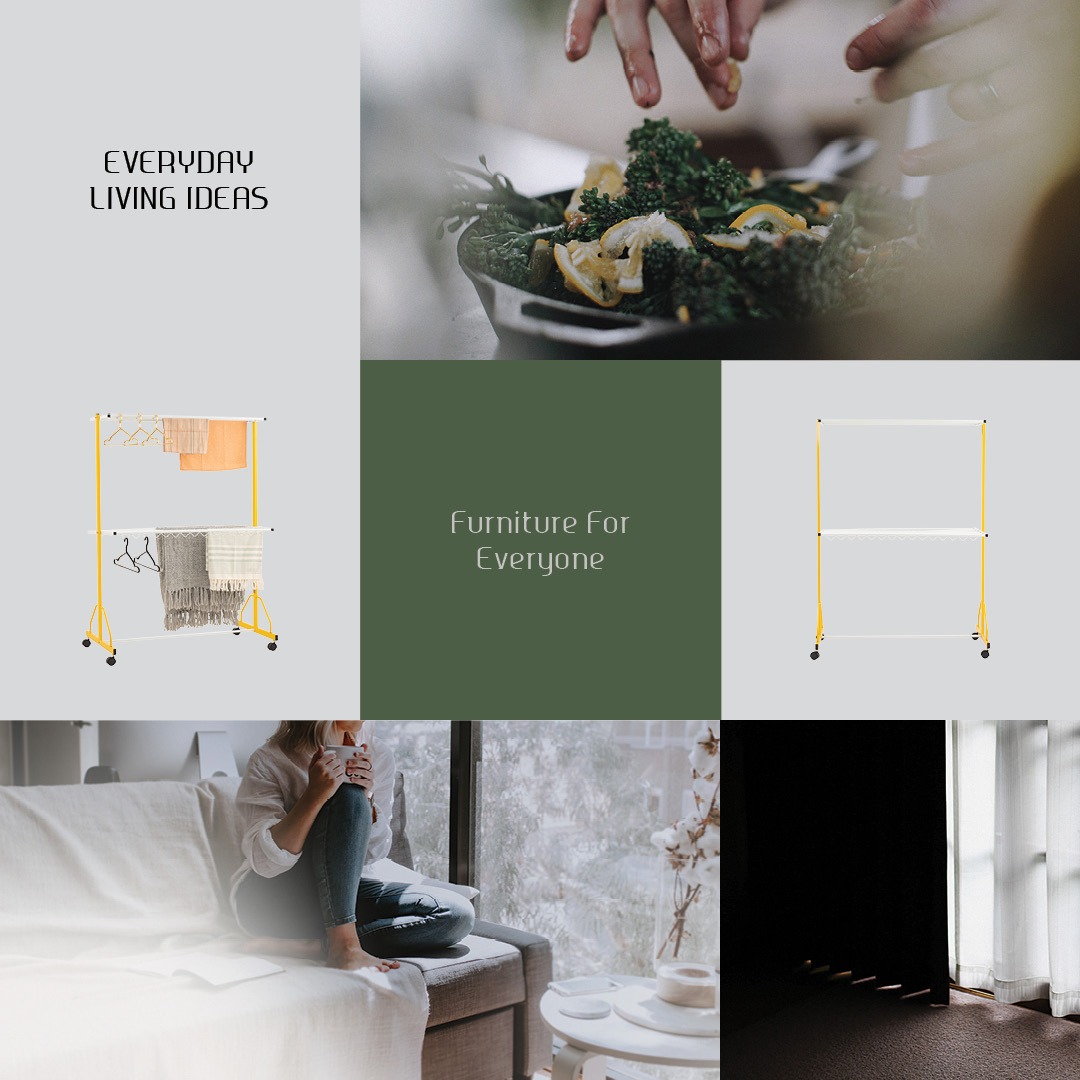 EVERYDAY LIVING IDEAS

Furniture For Everyone