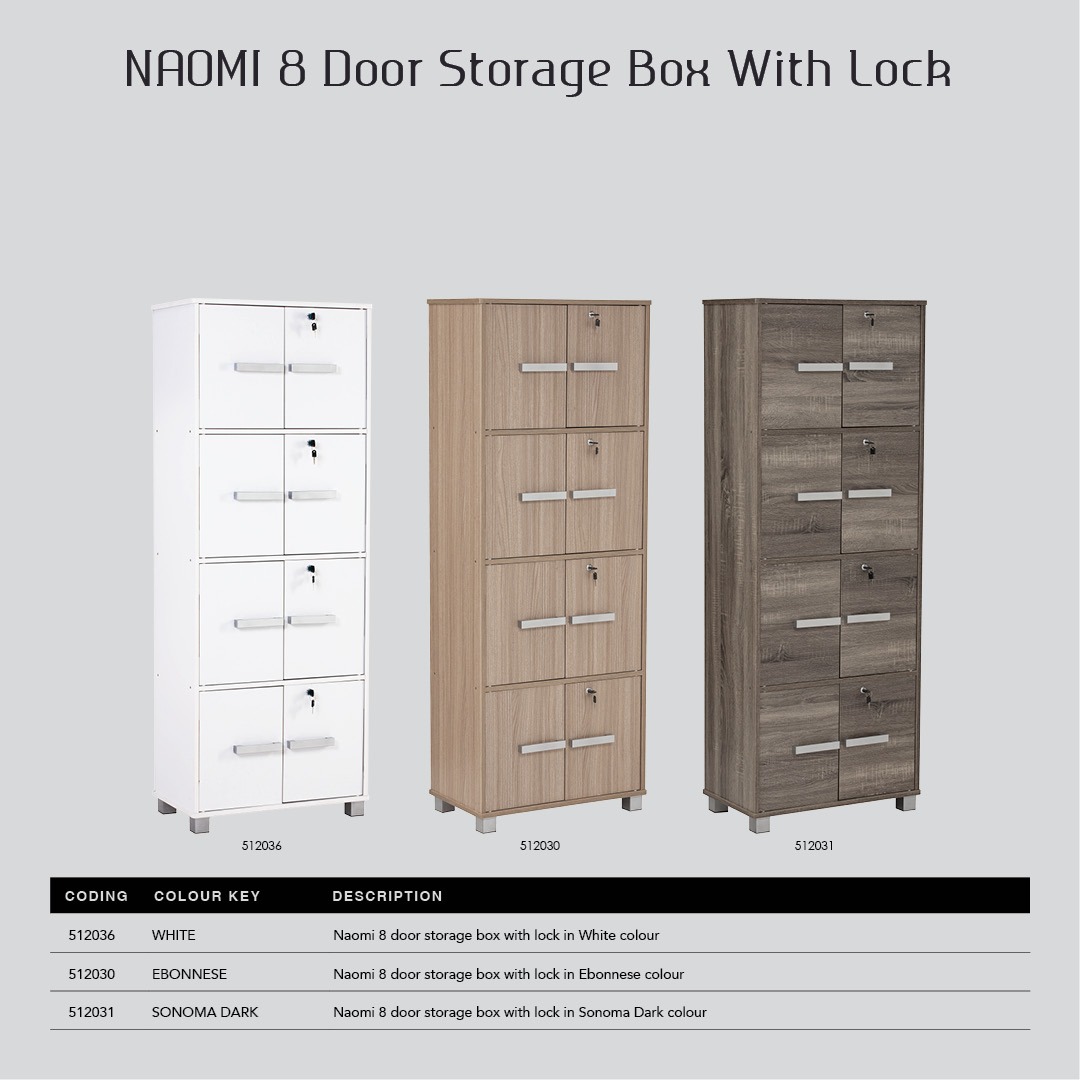 NAOMI 8 Door Storage Box With Lock

512036

512030

512031

| CODING | COLOUR KEY | DESCRIPTION |
|---|---|---|
| 512036 | WHITE | Naomi 8 door storage box with lock in White colour |
| 512030 | EBONNESE | Naomi 8 door storage box with lock in Ebonnese colour |
| 512031 | SONOMA DARK | Naomi 8 door storage box with lock in Sonoma Dark colour |