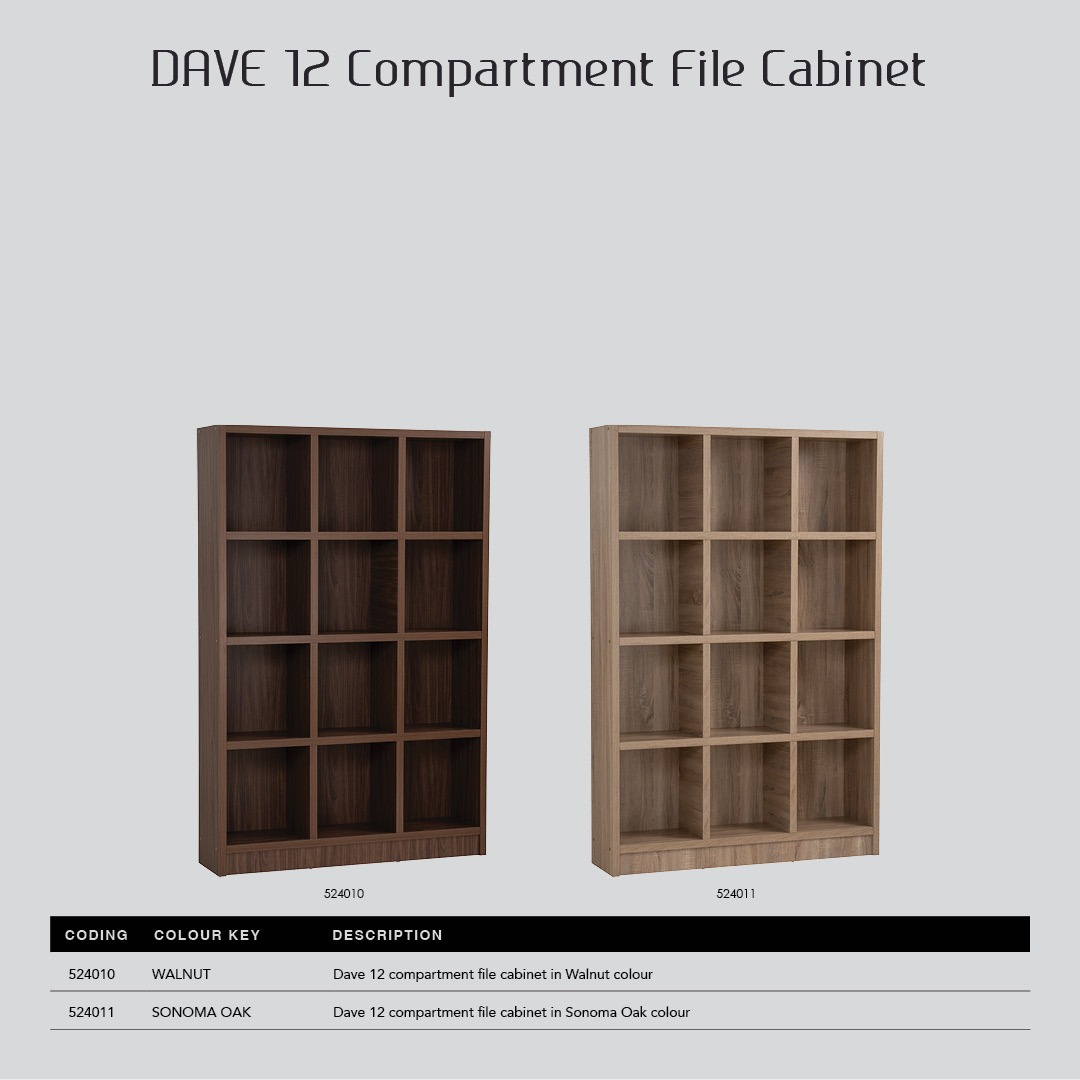 DAVE 12 Compartment File Cabinet

524010

524011

| CODING | COLOUR KEY | DESCRIPTION |
|---|---|---|
| 524010 | WALNUT | Dave 12 compartment file cabinet in Walnut colour |
| 524011 | SONOMA OAK | Dave 12 compartment file cabinet in Sonoma Oak colour |