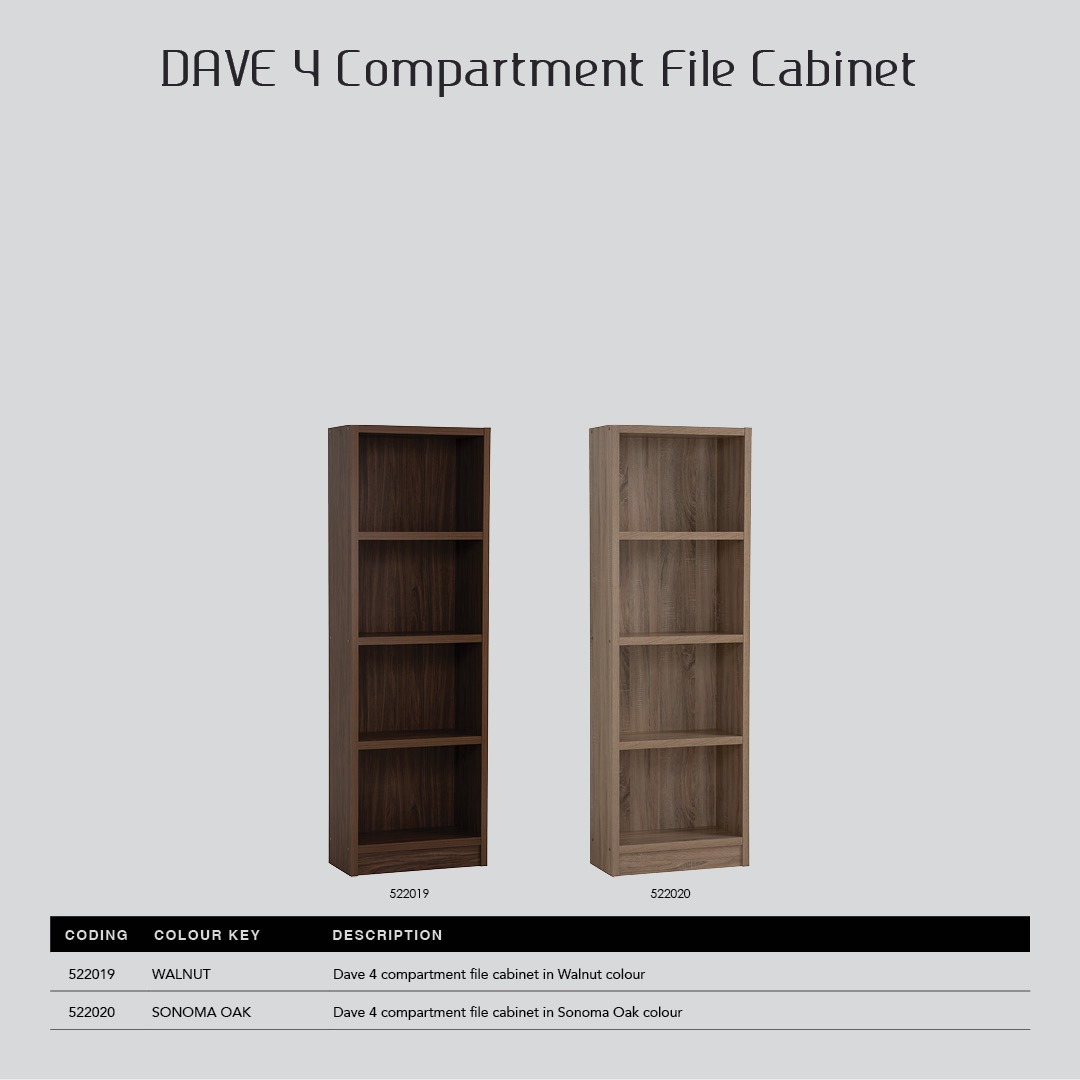 DAVE 4 Compartment File Cabinet

522019

522020

| CODING | COLOUR KEY | DESCRIPTION |
|---|---|---|
| 522019 | WALNUT | Dave 4 compartment file cabinet in Walnut colour |
| 522020 | SONOMA OAK | Dave 4 compartment file cabinet in Sonoma Oak colour |