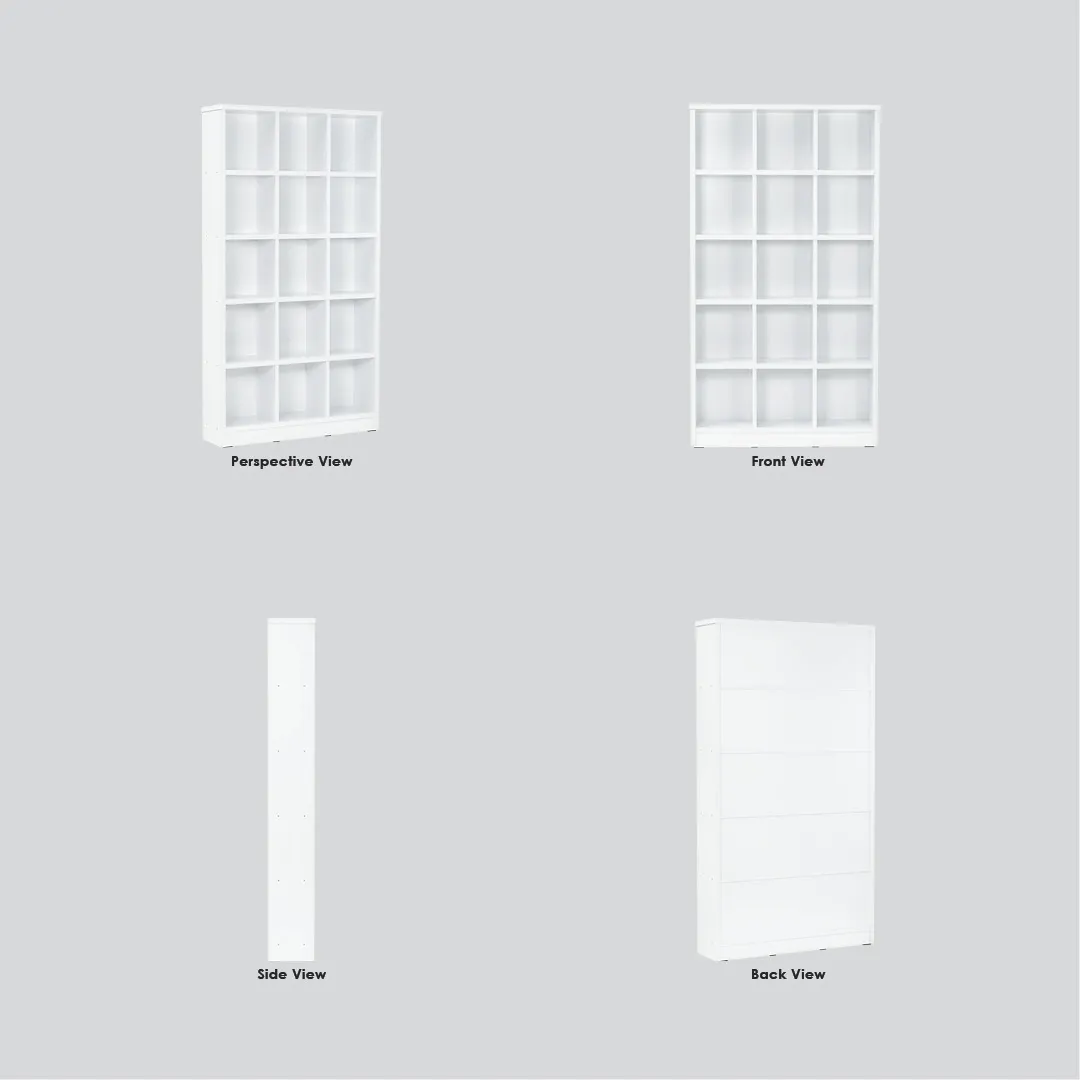 Perspective View

Front View

Side View

Back View