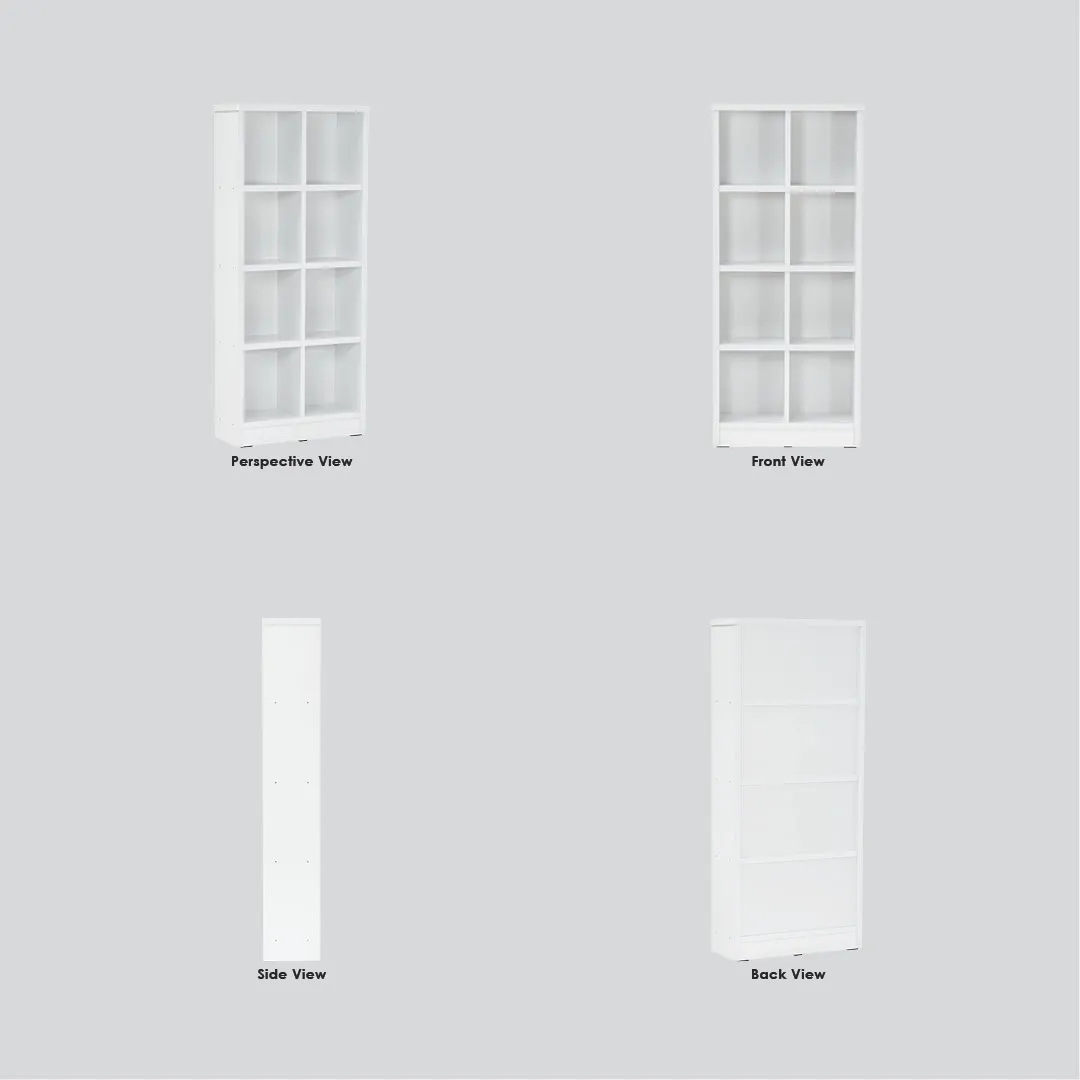 Perspective View

Front View

Side View

Back View