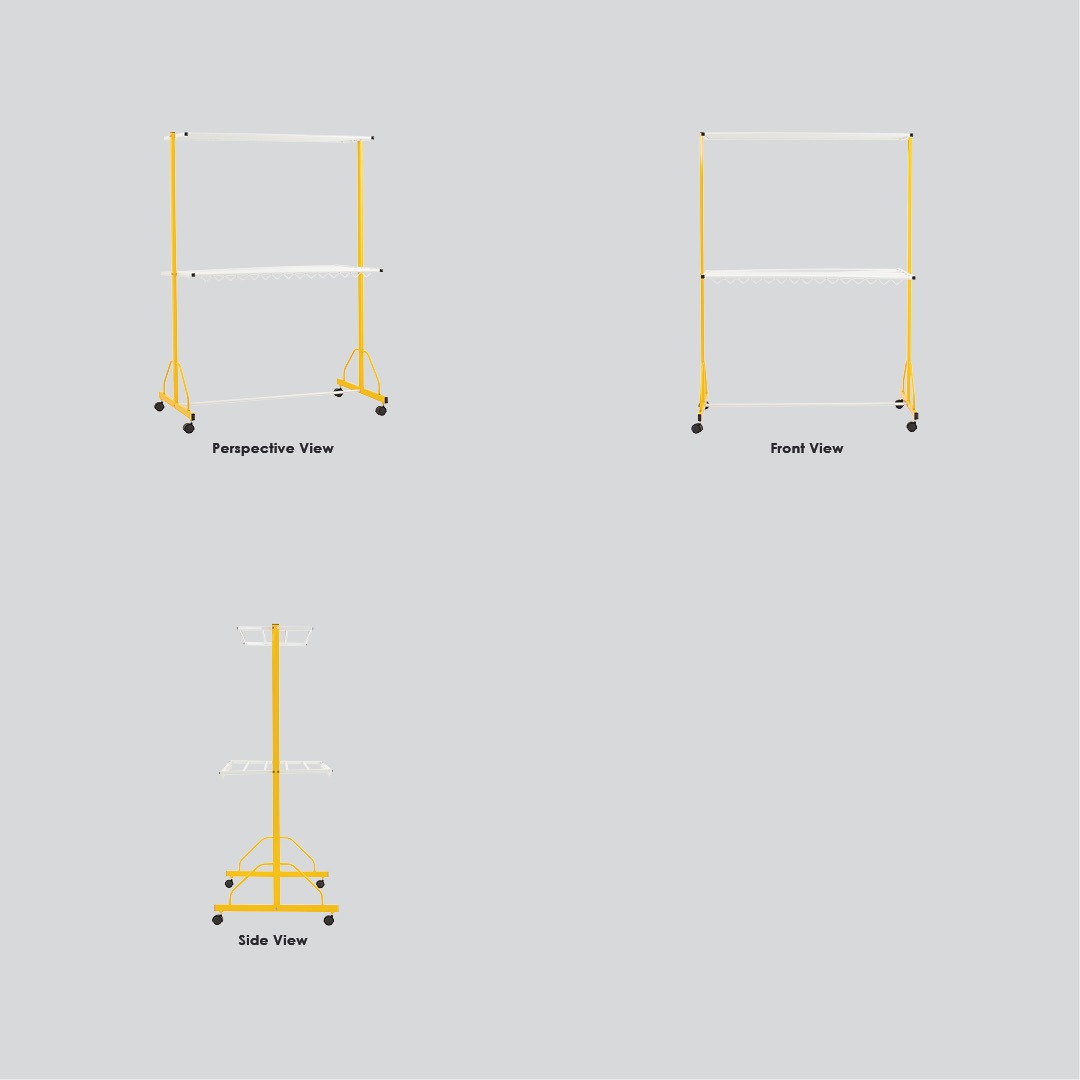 Perspective View

Front View

Side View