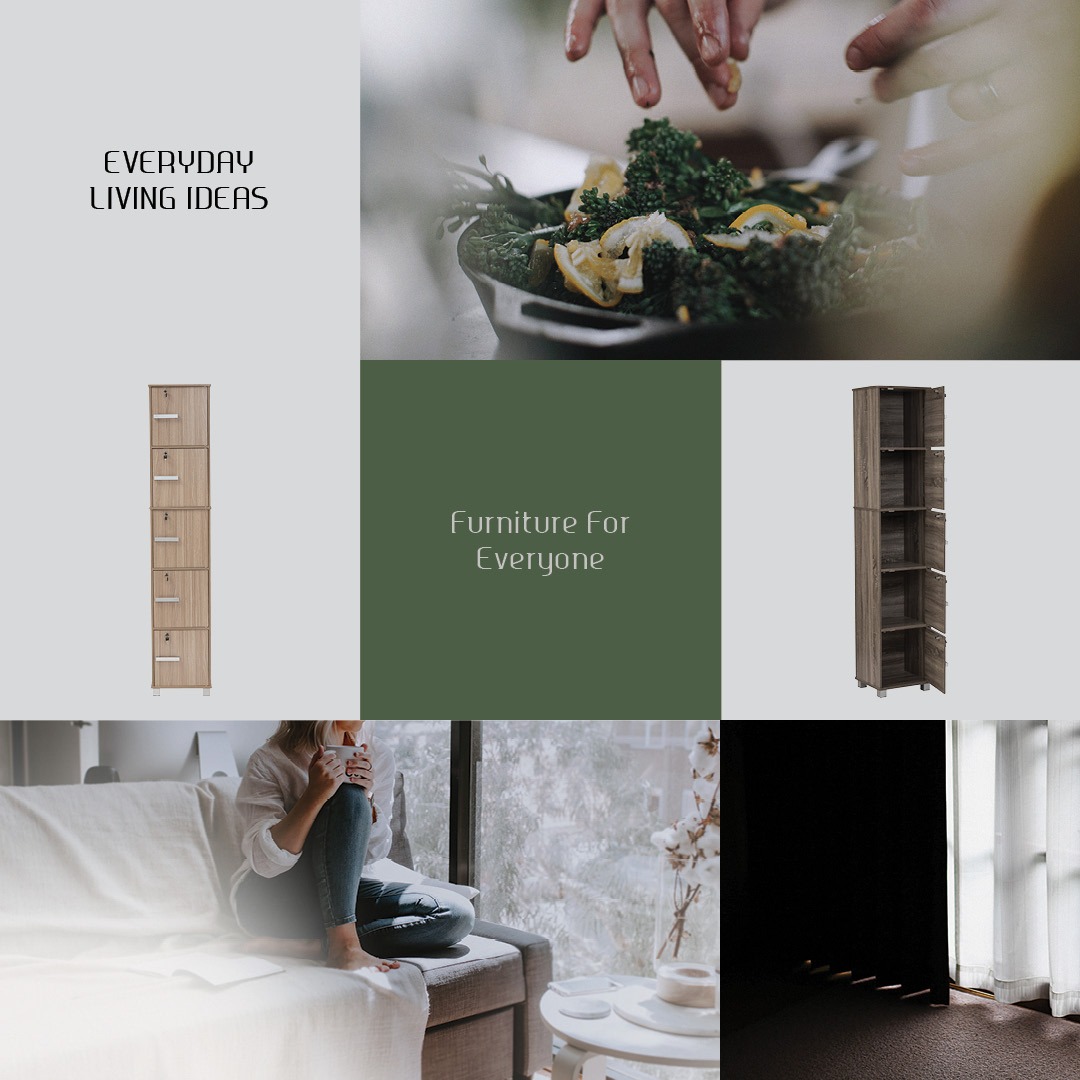 EVERYDAY LIVING IDEAS

Furniture For Everyone