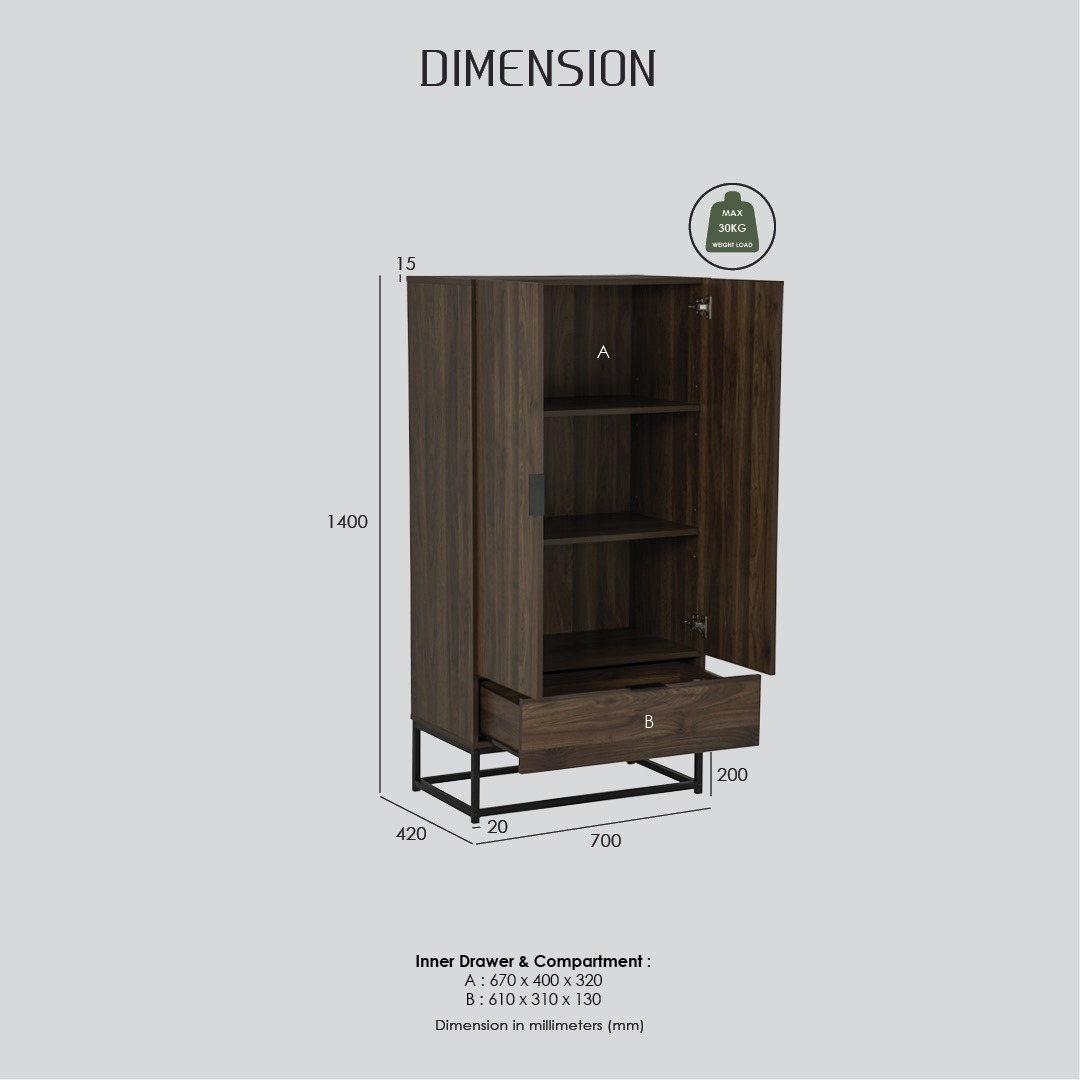 DIMENSION

MAX
30KG
WEIGHT LOAD

15

A

1400

B

200

420

20

700

Inner Drawer & Compartment :
A : 670 x 400 x 320
B : 610 x 310 x 130

Dimension in millimeters (mm)