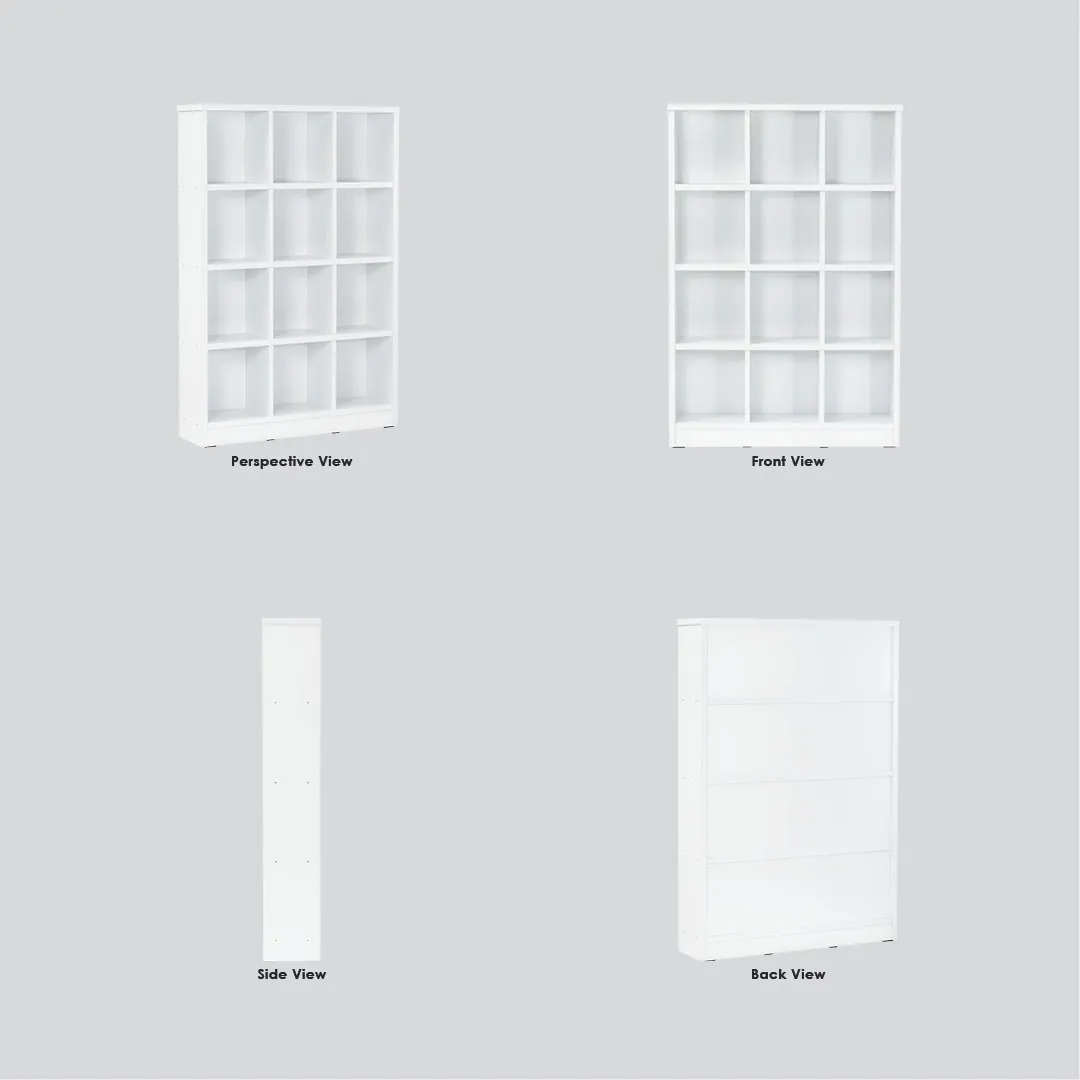 Perspective View

Front View

Side View

Back View