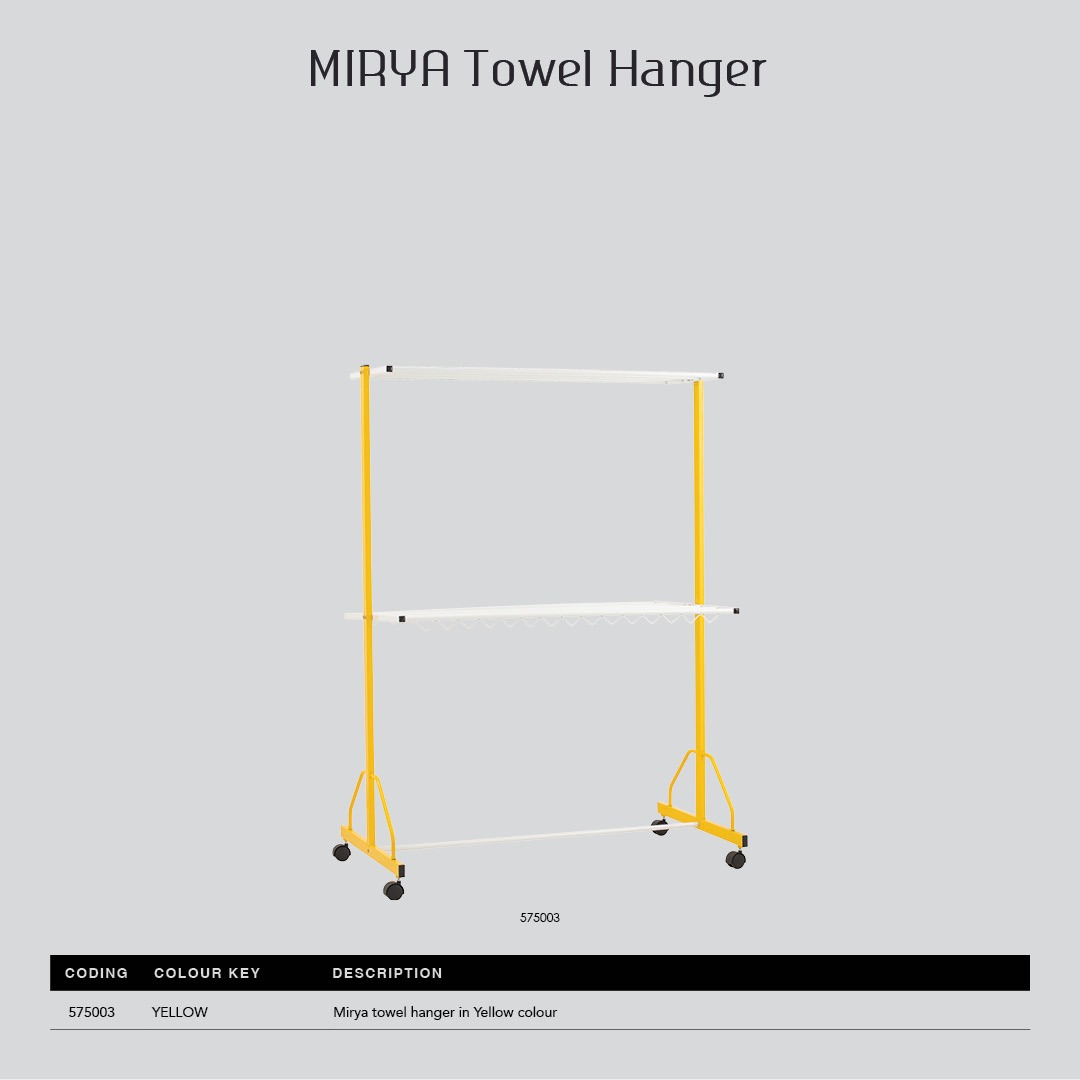 MIRYA Towel Hanger

575003

| CODING | COLOUR KEY | DESCRIPTION |
|---|---|---|
| 575003 | YELLOW | Mirya towel hanger in Yellow colour |