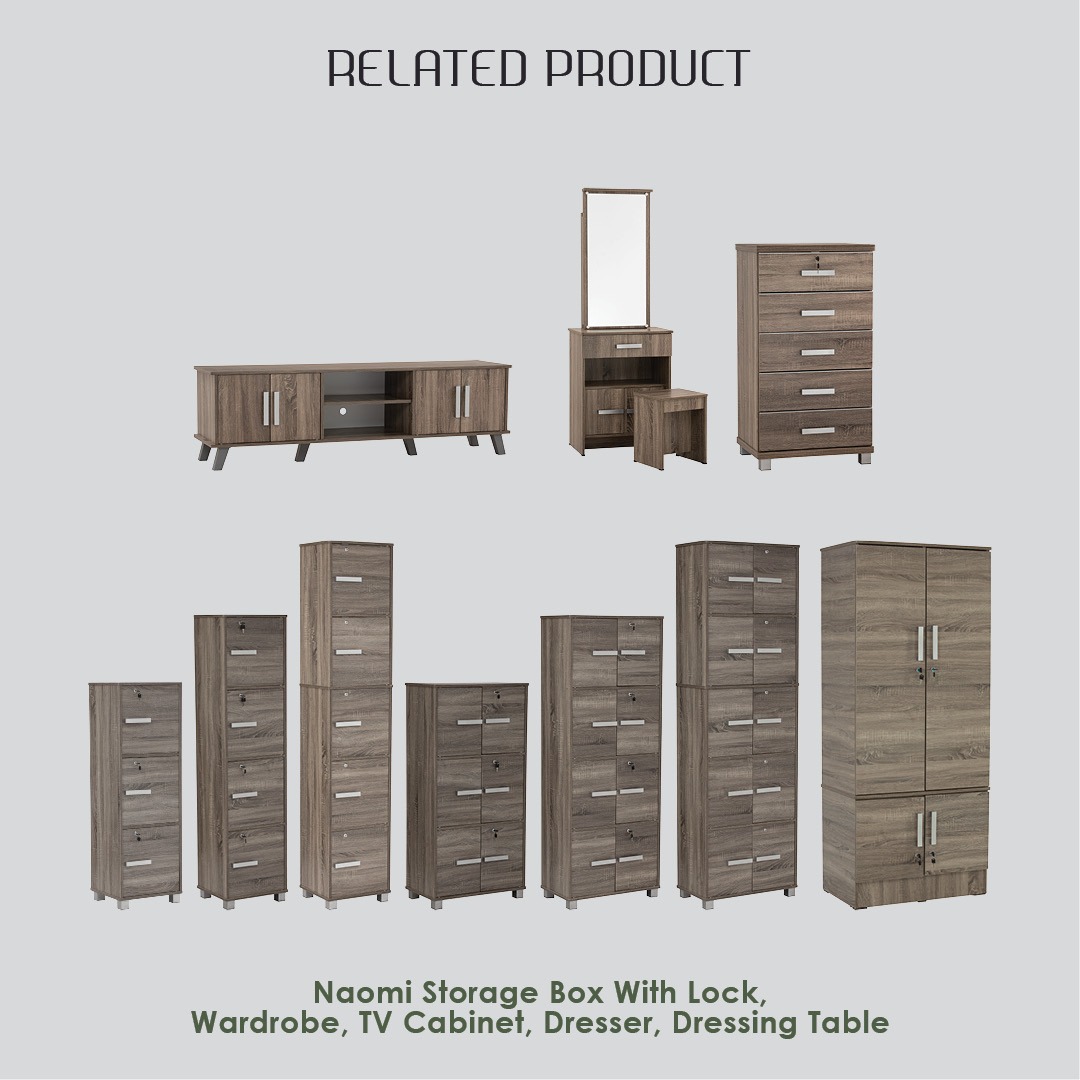 RELATED PRODUCT

Naomi Storage Box With Lock, Wardrobe, TV Cabinet, Dresser, Dressing Table