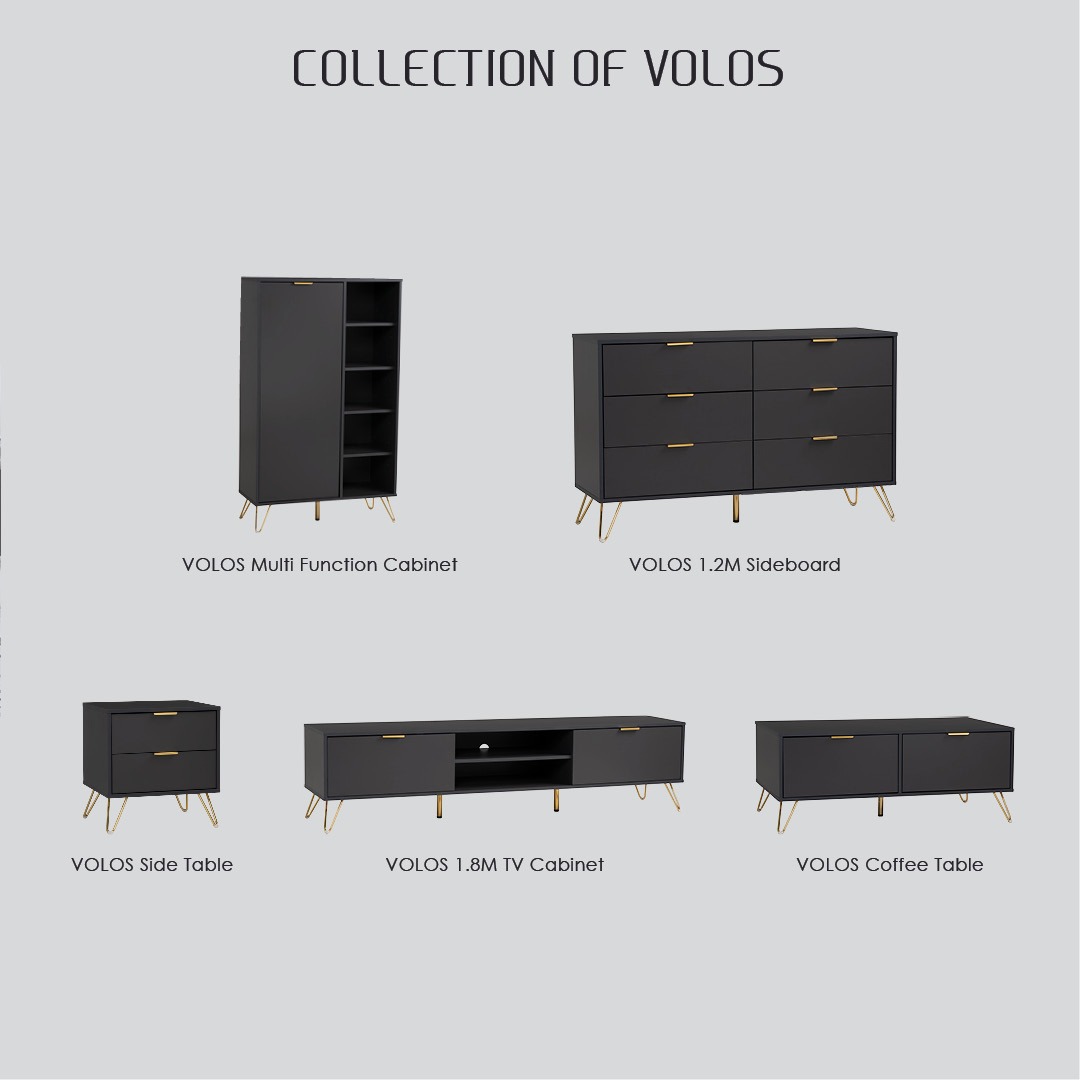 COLLECTION OF VOLOS

VOLOS Multi Function Cabinet

VOLOS 1.2M Sideboard

VOLOS Side Table

VOLOS 1.8M TV Cabinet

VOLOS Coffee Table