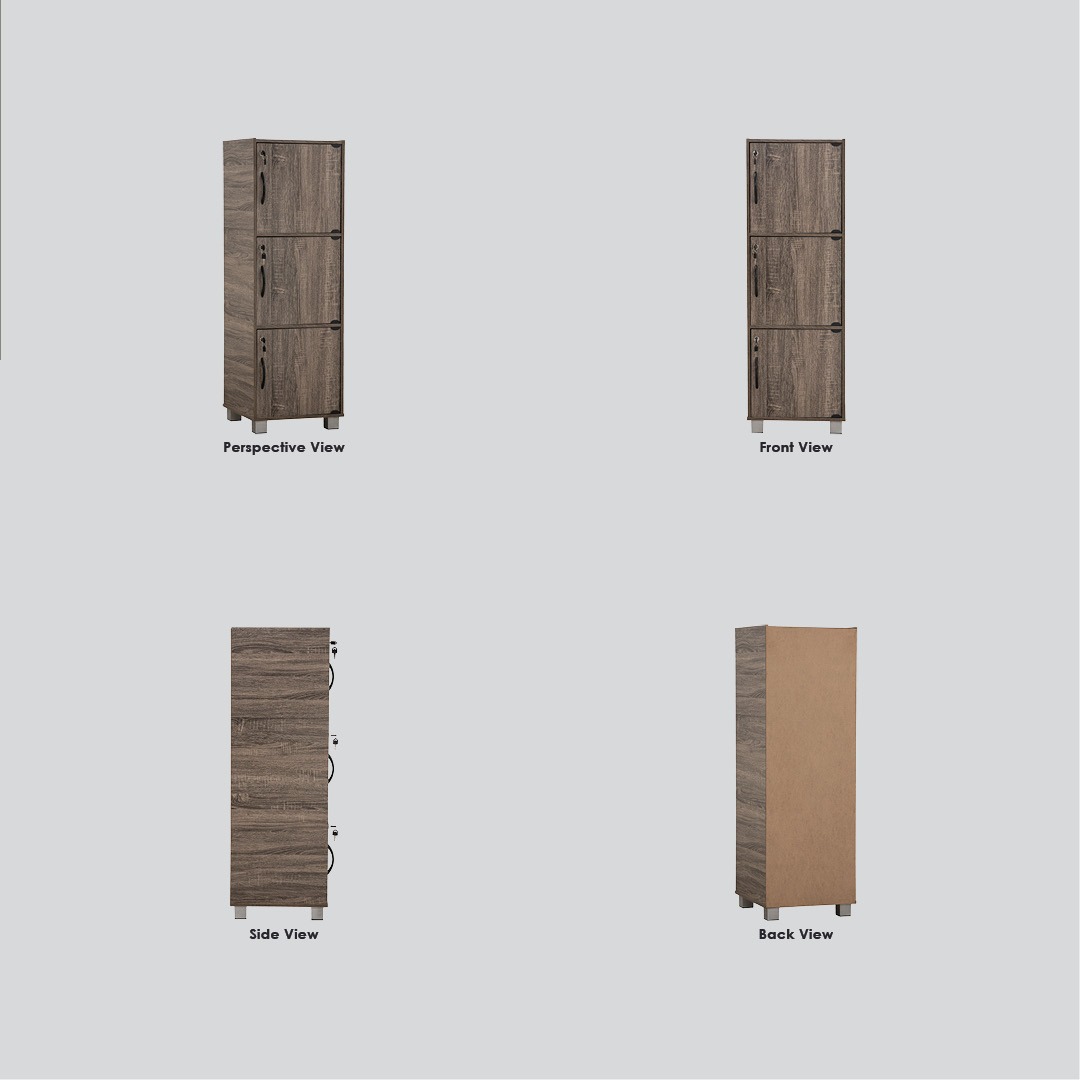 Perspective View

Front View

Side View

Back View