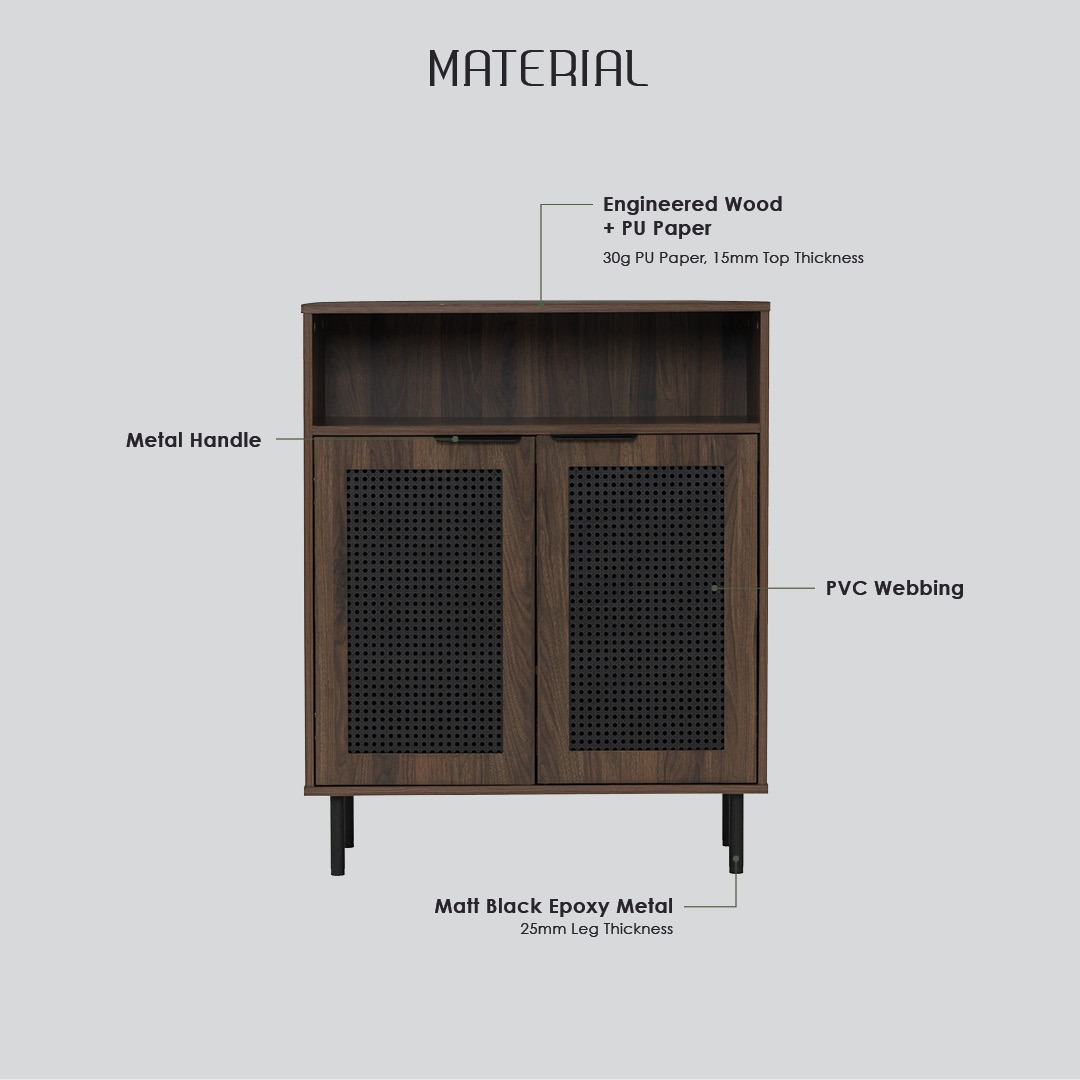 MATERIAL

Engineered Wood
+ PU Paper
30g PU Paper, 15mm Top Thickness

Metal Handle

PVC Webbing

Matt Black Epoxy Metal
25mm Leg Thickness