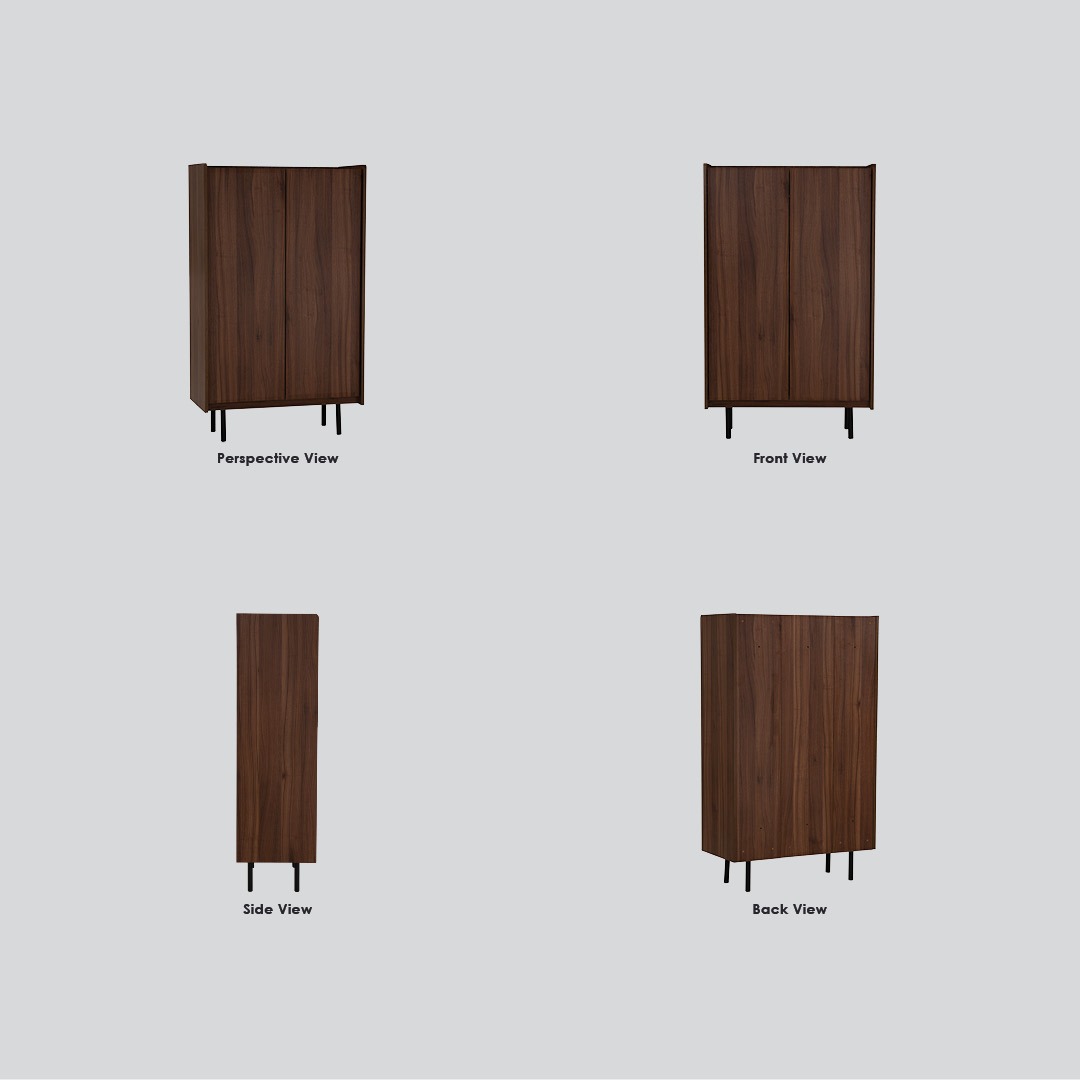 Perspective View

Front View

Side View

Back View