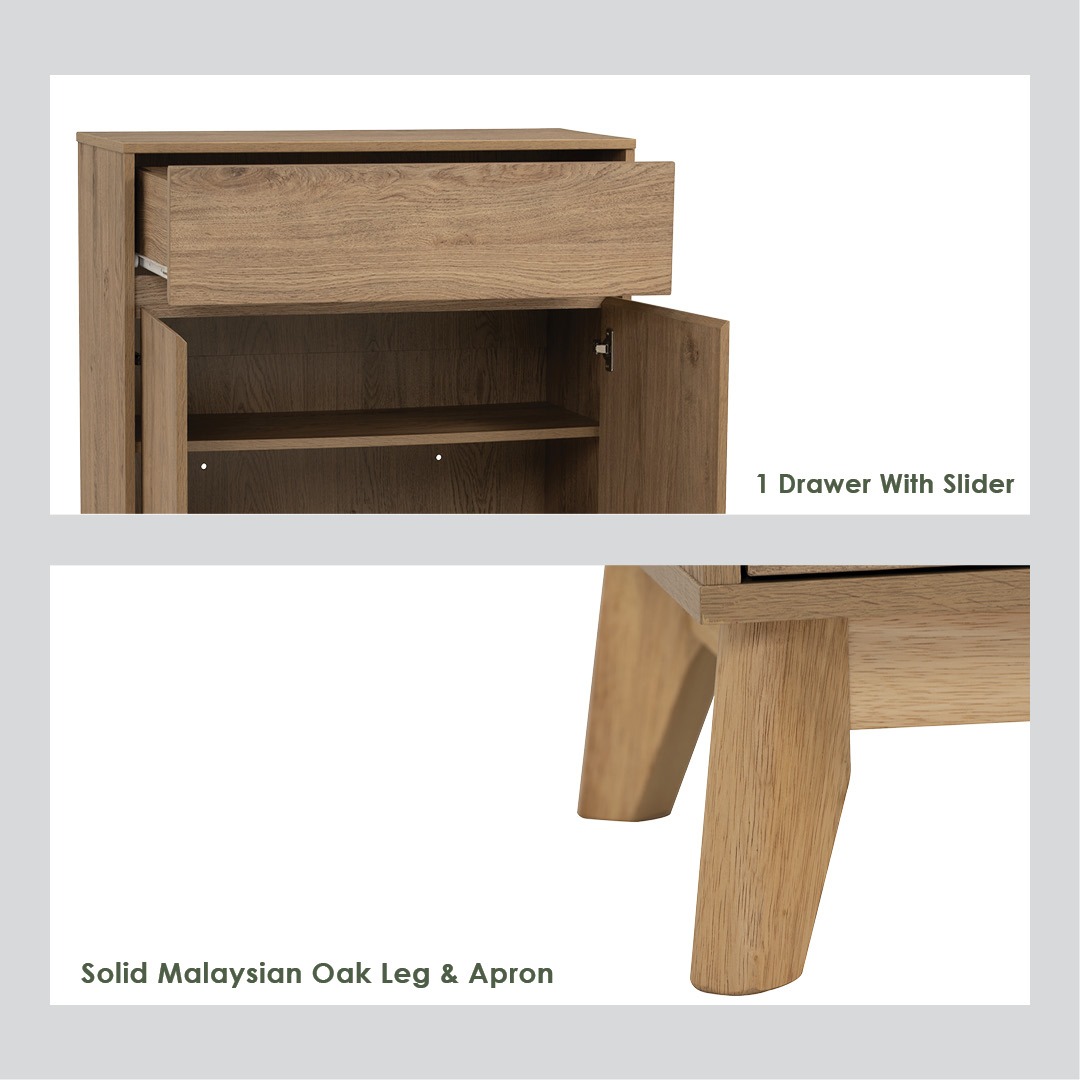 1 Drawer With Slider

Solid Malaysian Oak Leg & Apron