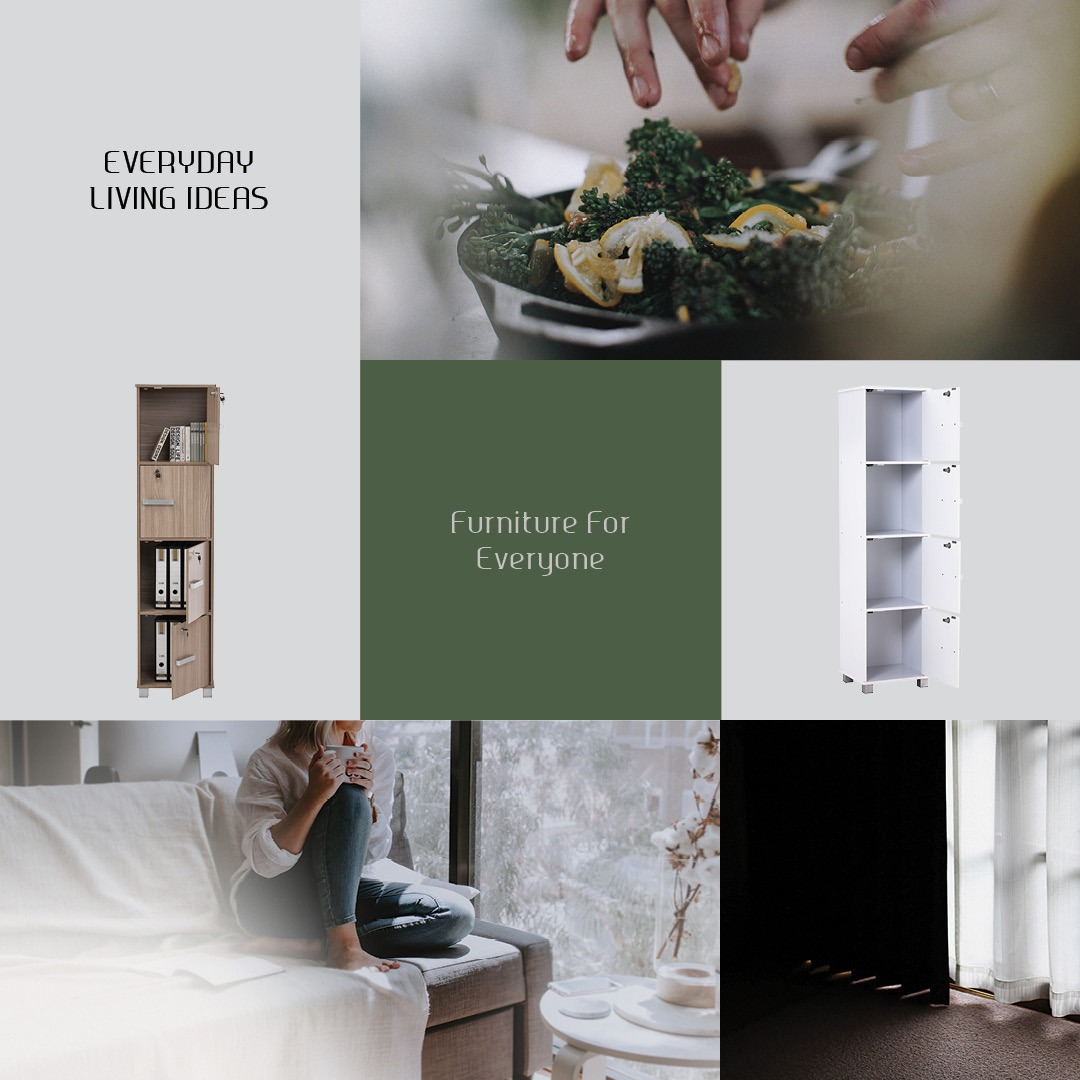 EVERYDAY
LIVING IDEAS

Furniture For
Everyone