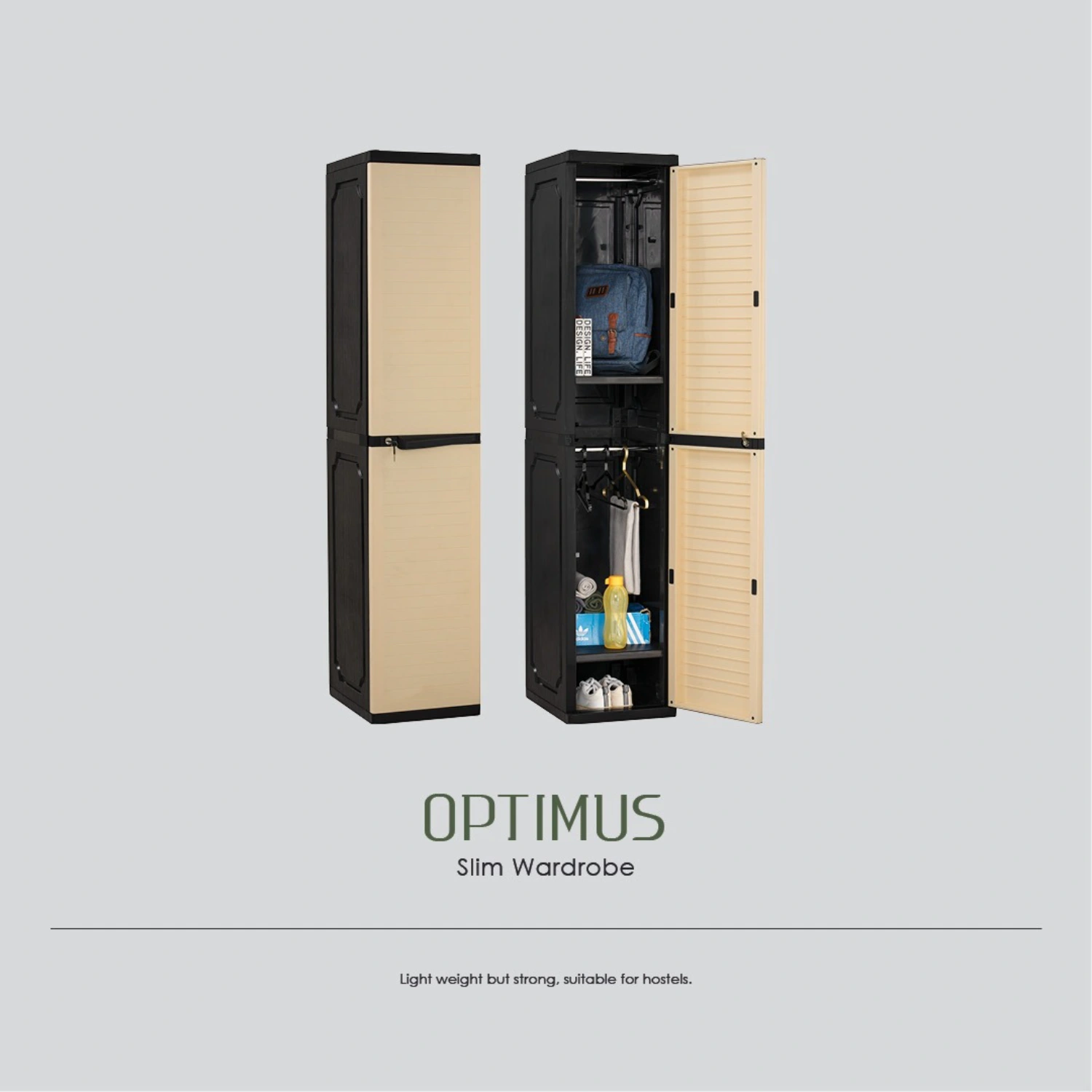 DESIGN. LIFE
DESIGN. LIFE

OPTIMUS
Slim Wardrobe

Light weight but strong, suitable for hostels.