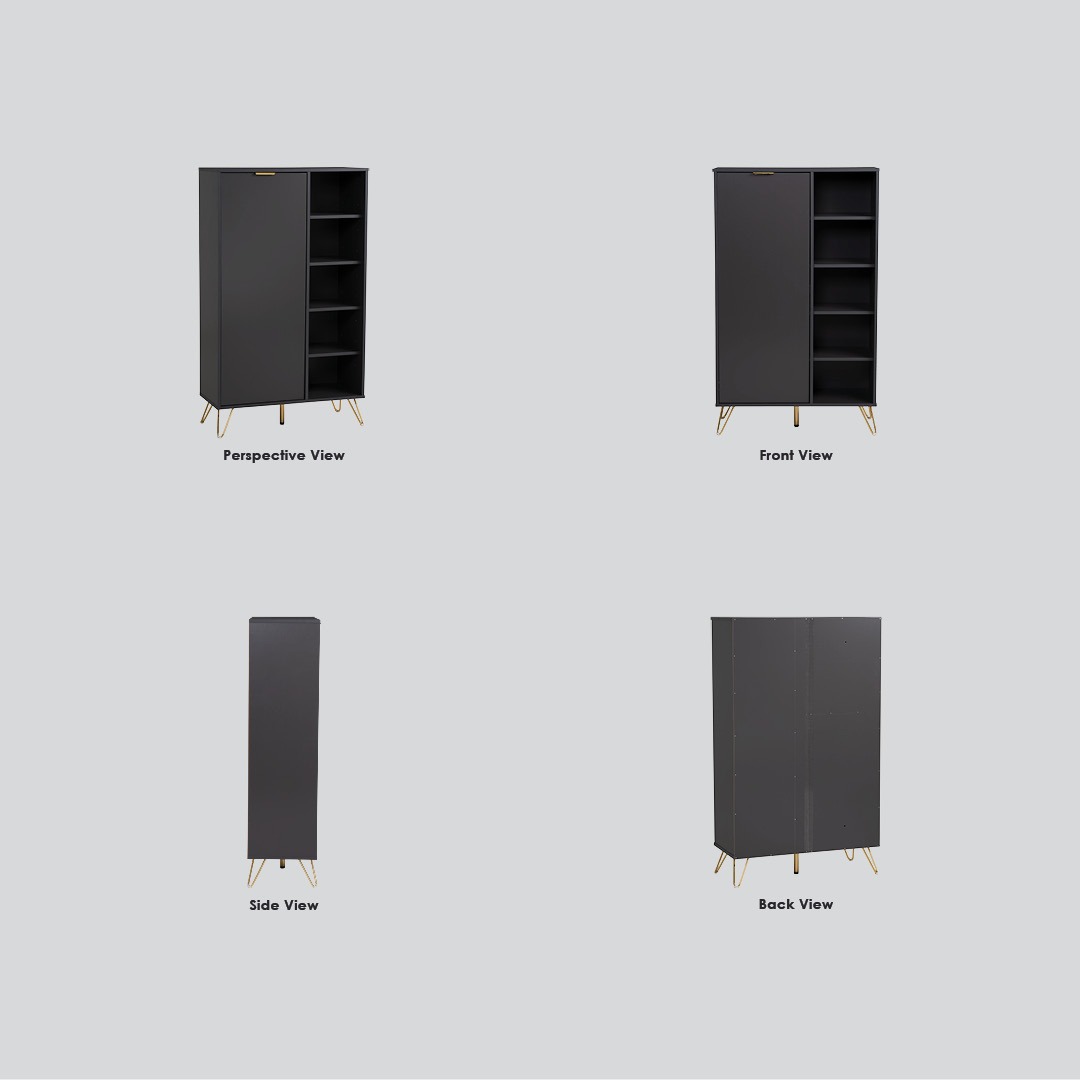 Perspective View

Front View

Side View

Back View