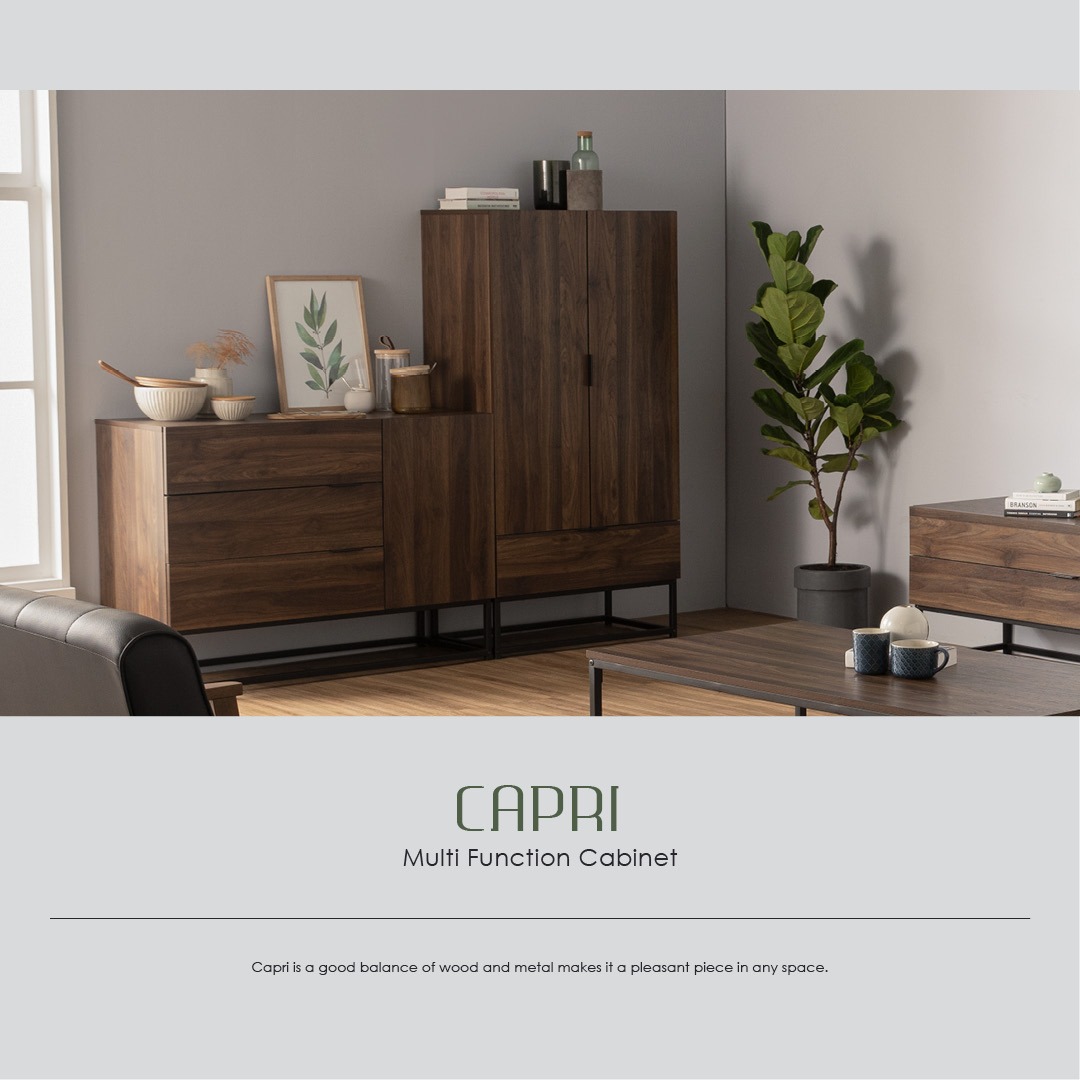 BRANSON

CAPRI
Multi Function Cabinet

Capri is a good balance of wood and metal makes it a pleasant piece in any space.