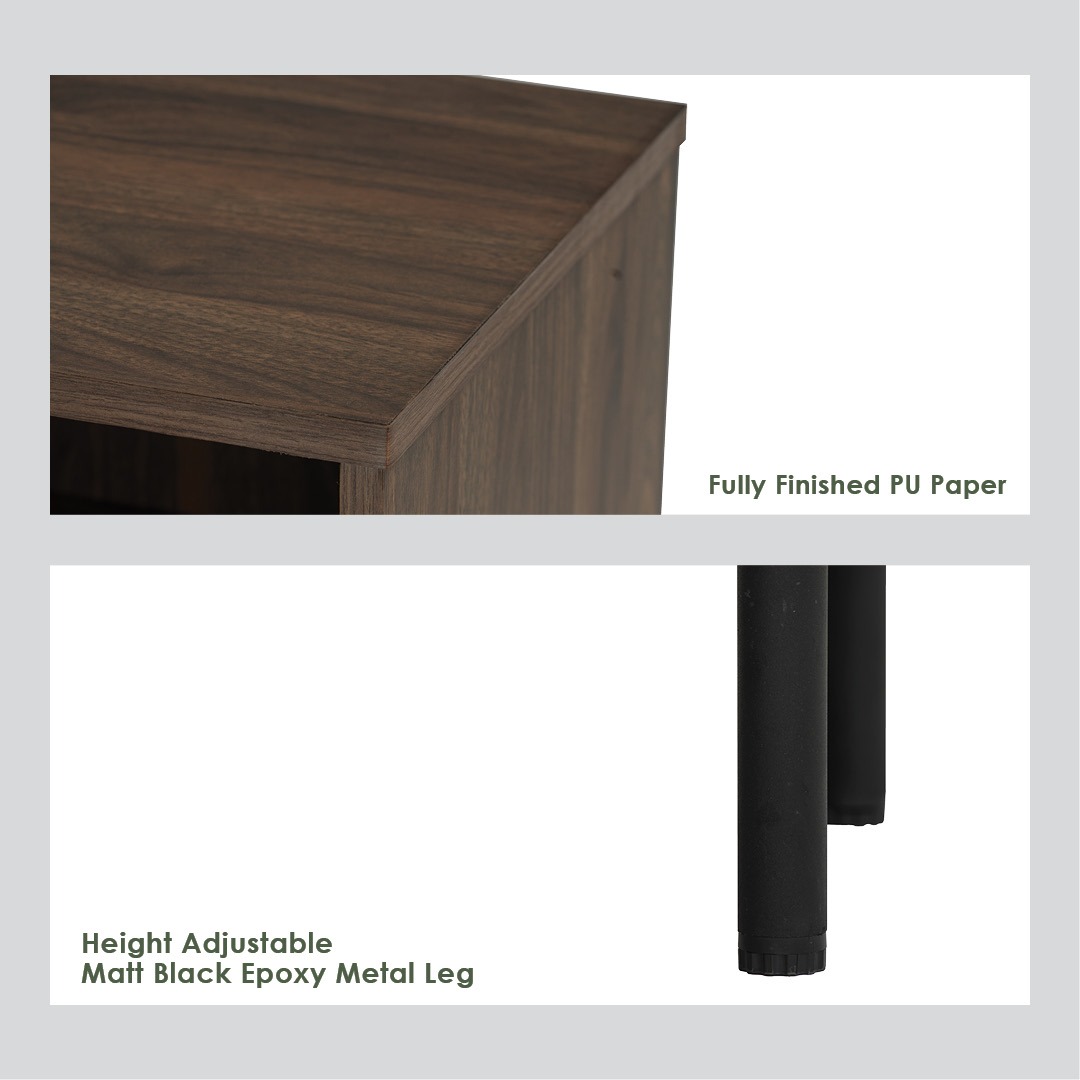 Fully Finished PU Paper

Height Adjustable
Matt Black Epoxy Metal Leg