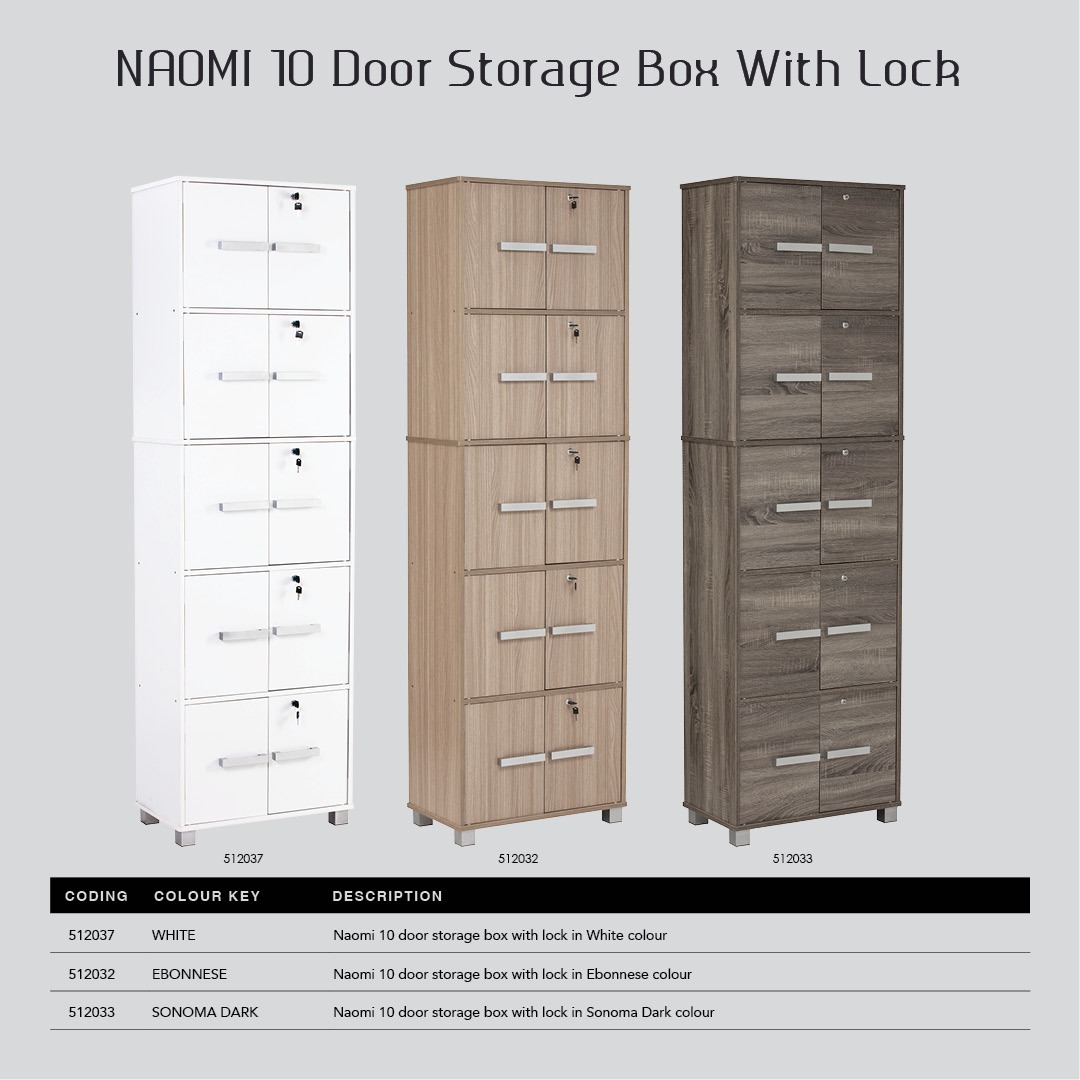 NAOMI 10 Door Storage Box With Lock

512037

512032

512033

| CODING | COLOUR KEY | DESCRIPTION |
|---|---|---|
| 512037 | WHITE | Naomi 10 door storage box with lock in White colour |
| 512032 | EBONNESE | Naomi 10 door storage box with lock in Ebonnese colour |
| 512033 | SONOMA DARK | Naomi 10 door storage box with lock in Sonoma Dark colour |