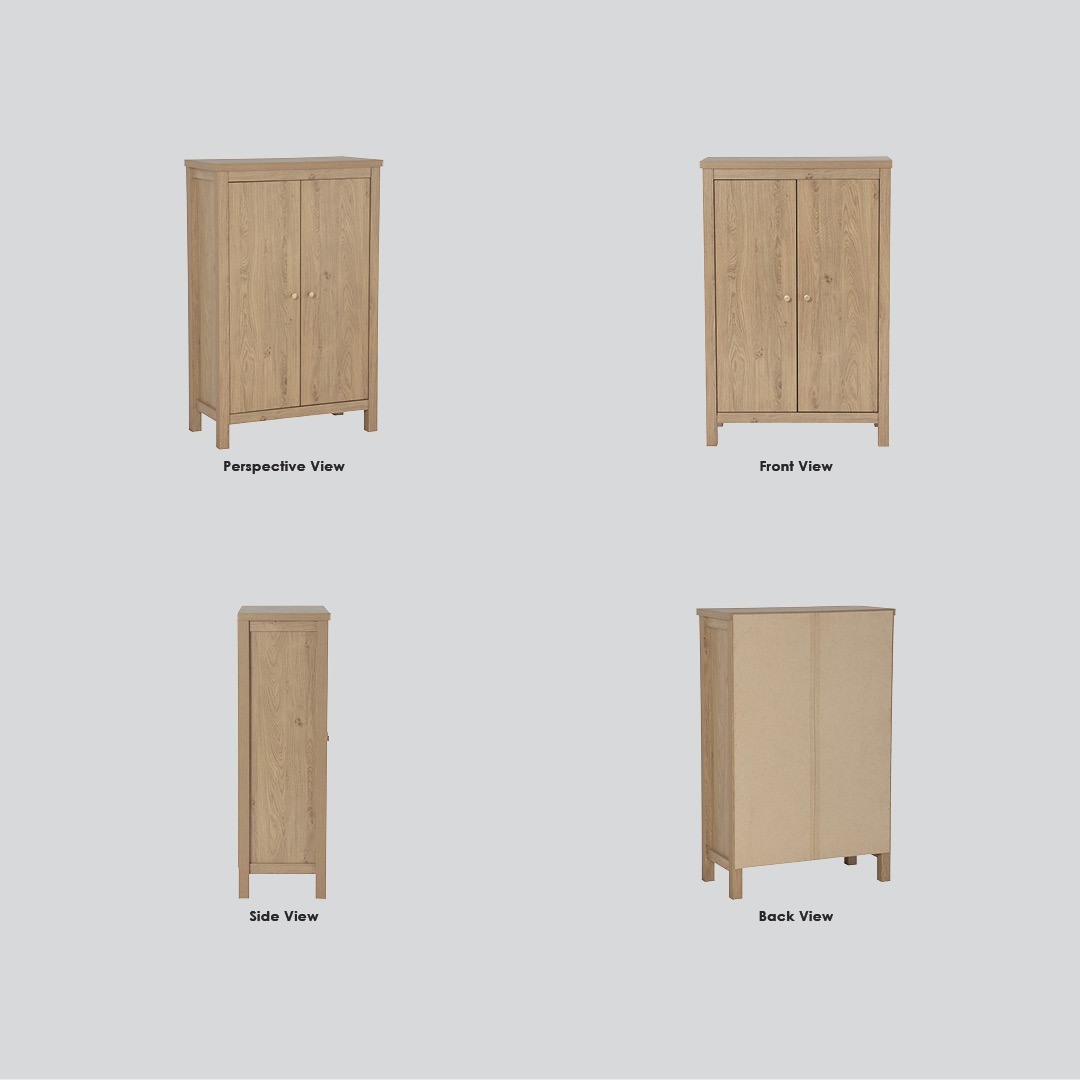 Perspective View

Front View

Side View

Back View