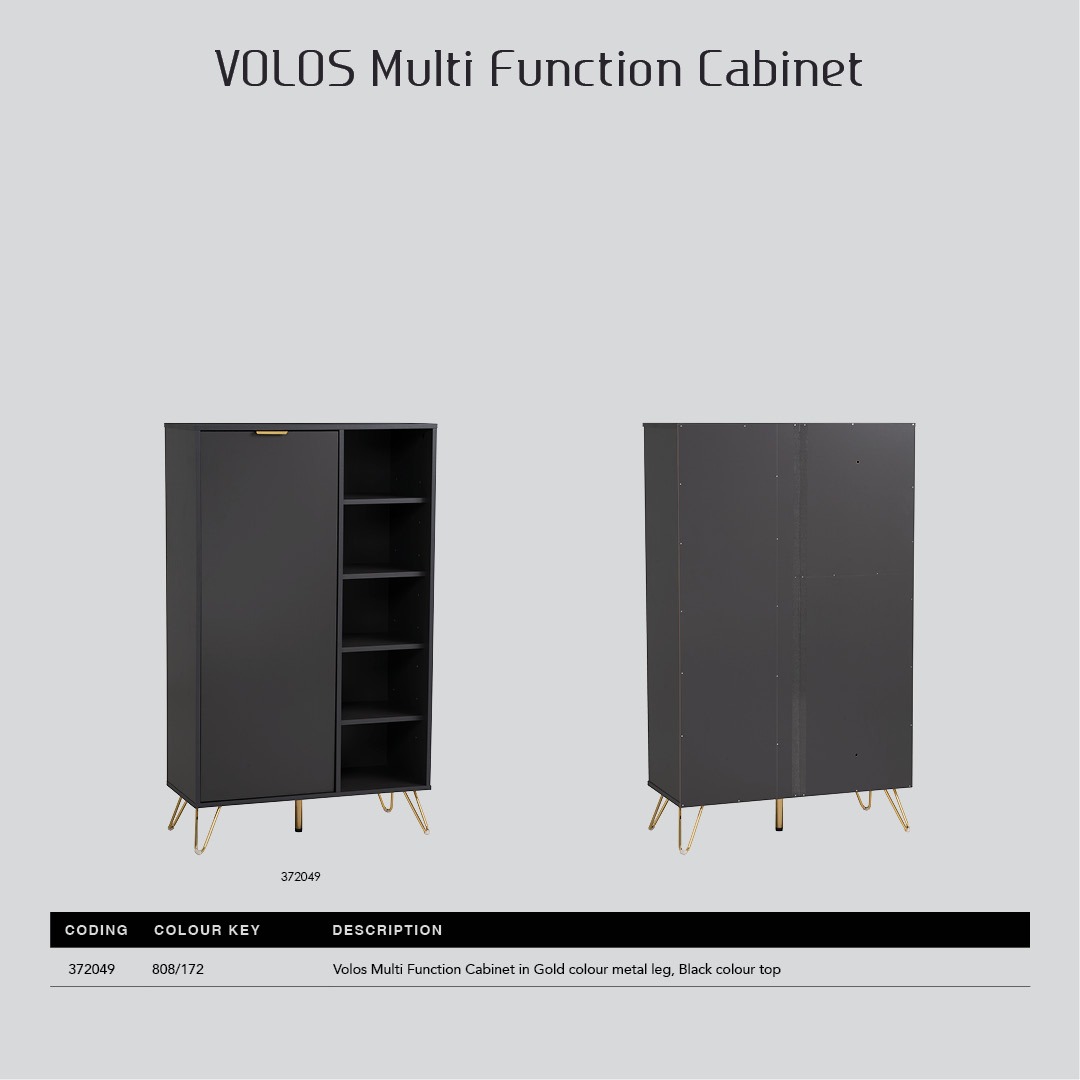 VOLOS Multi Function Cabinet

372049

| CODING | COLOUR KEY | DESCRIPTION |
|---|---|---|
| 372049 | 808/172 | Volos Multi Function Cabinet in Gold colour metal leg, Black colour top |