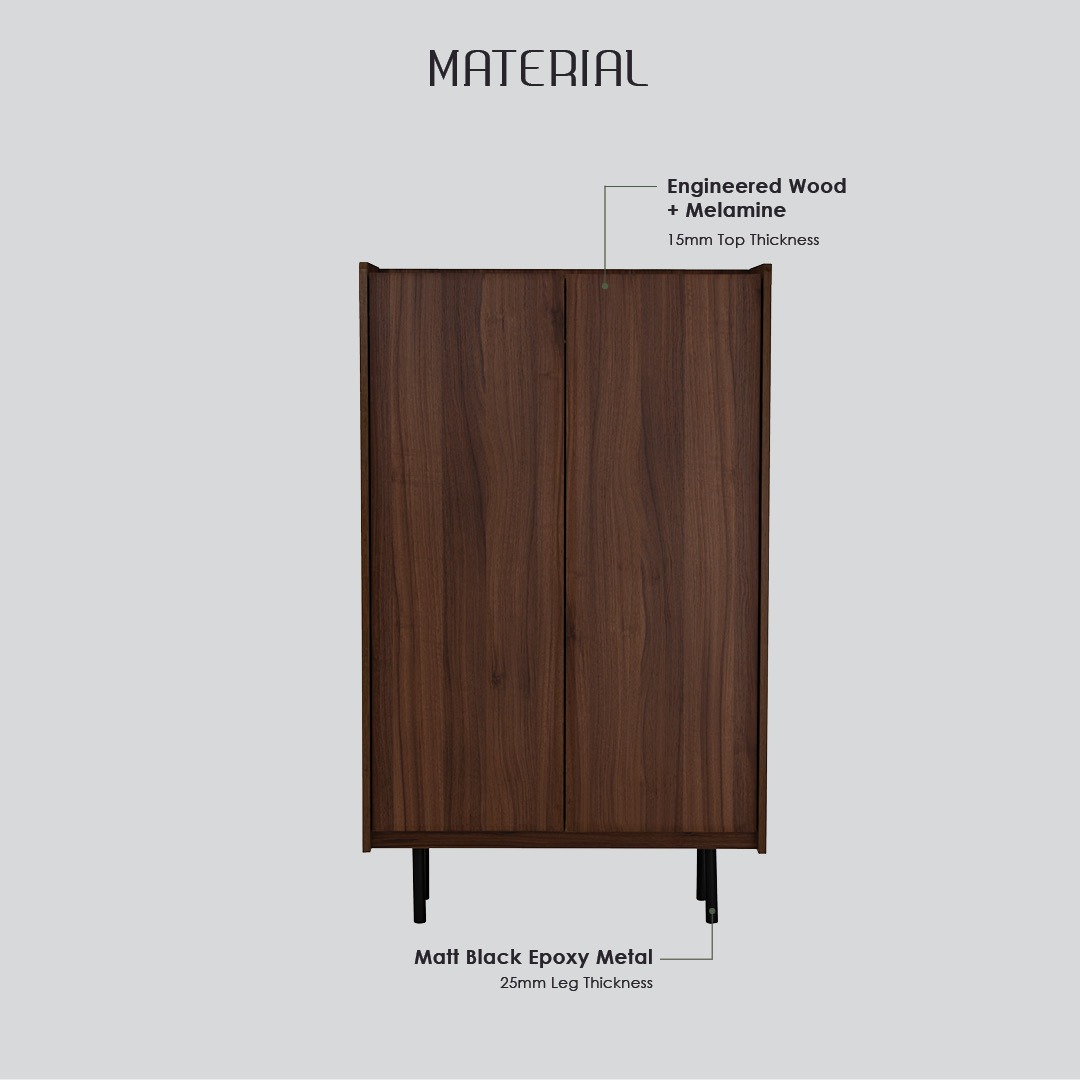 MATERIAL

Engineered Wood
+ Melamine
15mm Top Thickness

Matt Black Epoxy Metal
25mm Leg Thickness