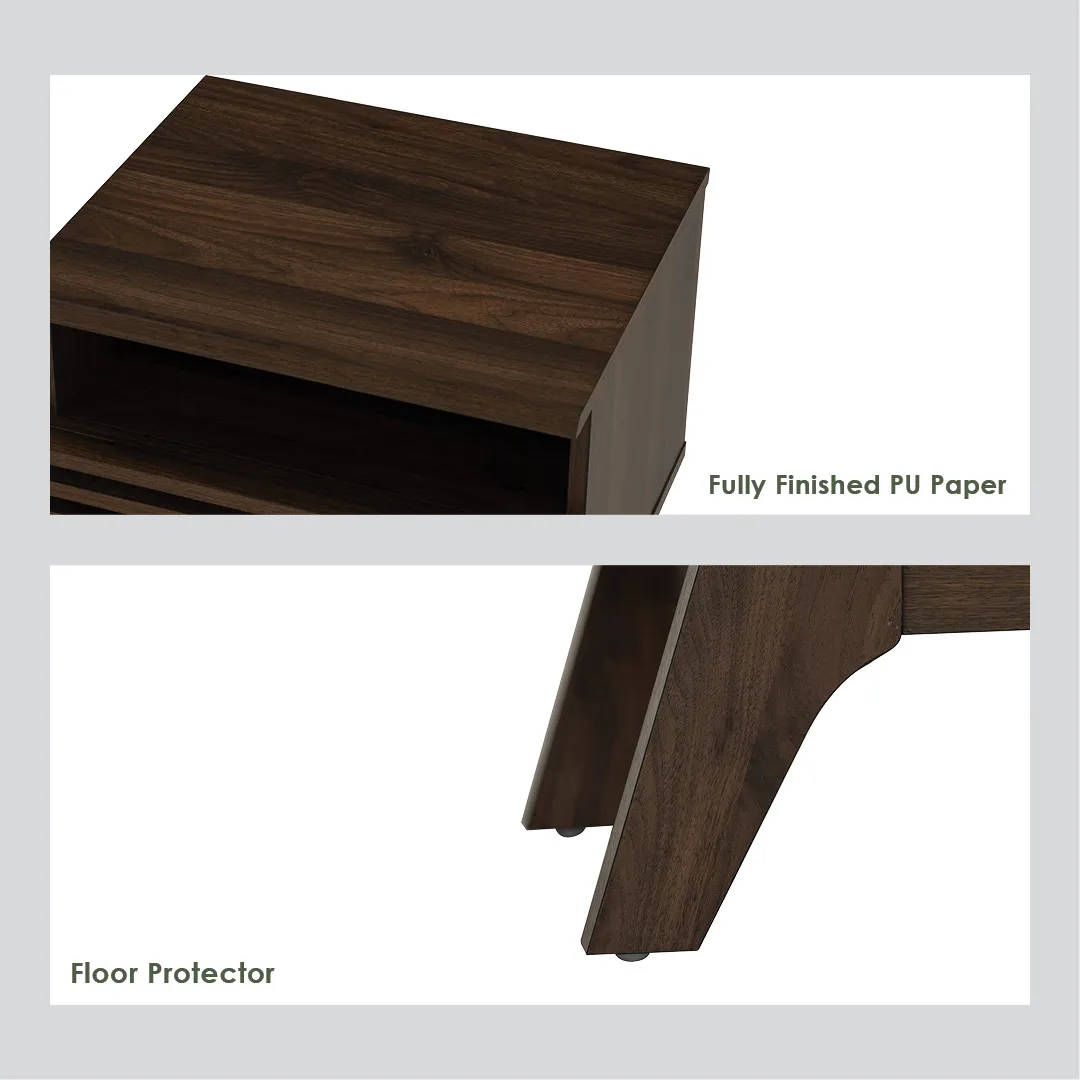 Fully Finished PU Paper

Floor Protector