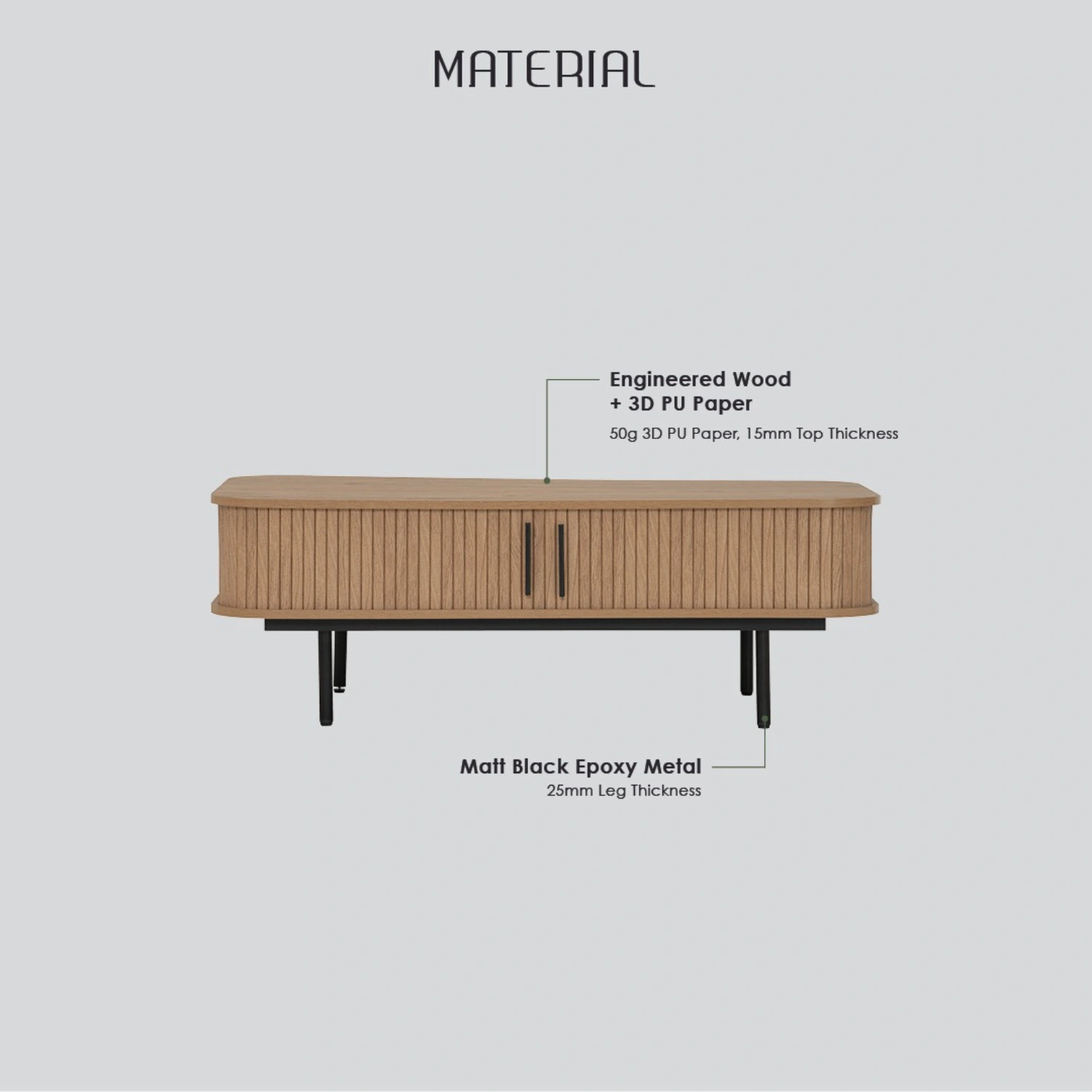 MATERIAL

Engineered Wood
+ 3D PU Paper

50g 3D PU Paper, 15mm Top Thickness

Matt Black Epoxy Metal

25mm Leg Thickness