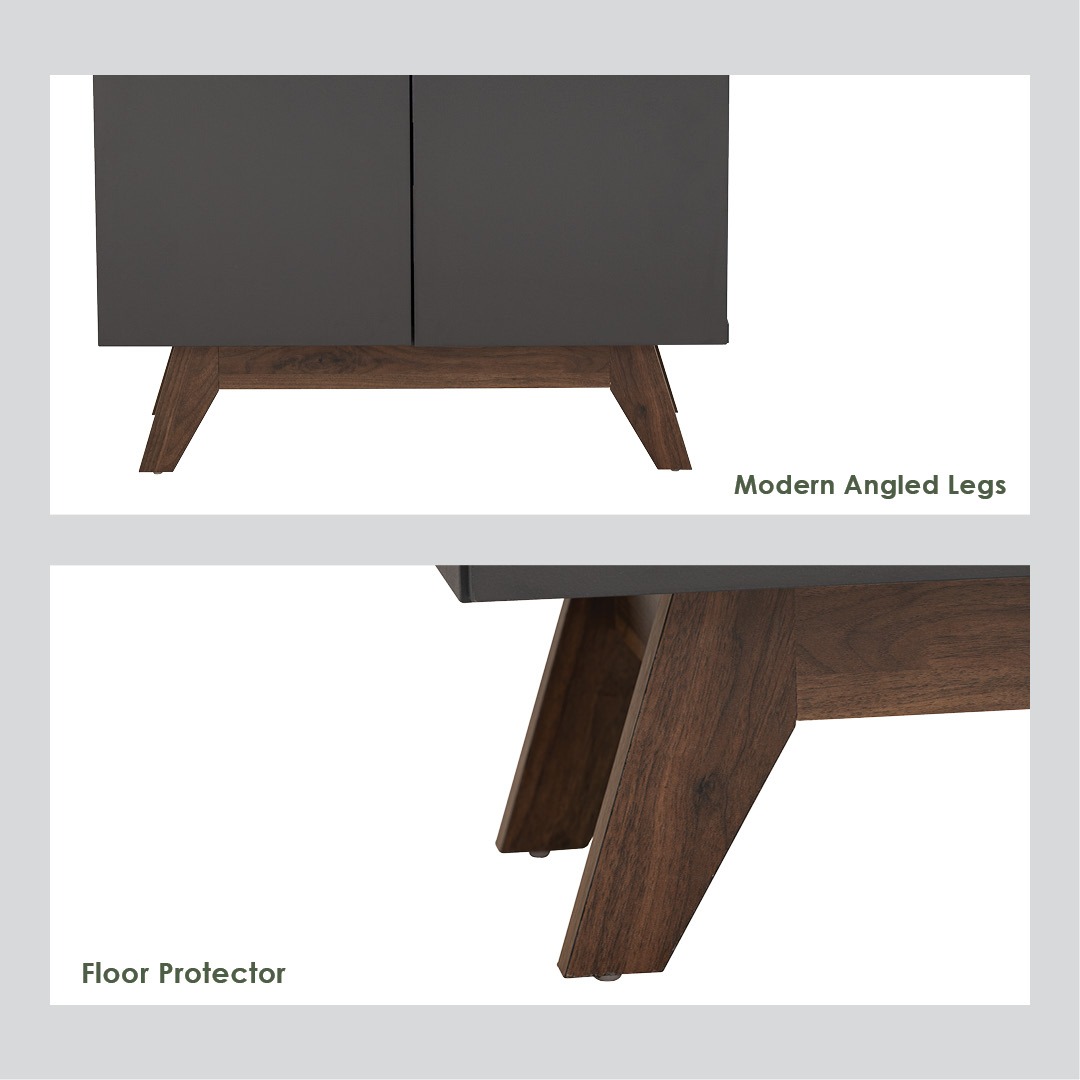 Modern Angled Legs

Floor Protector