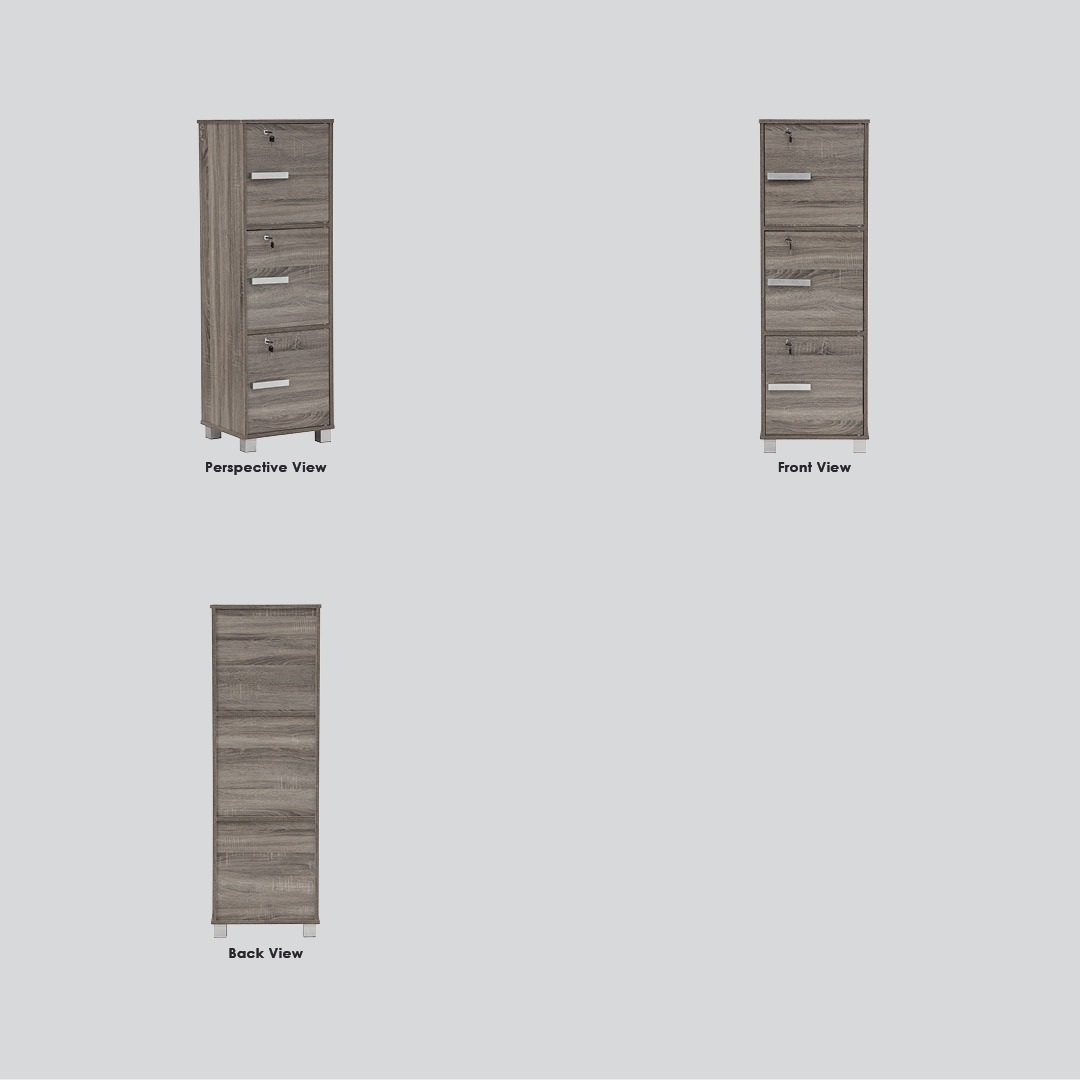 Perspective View

Front View

Back View