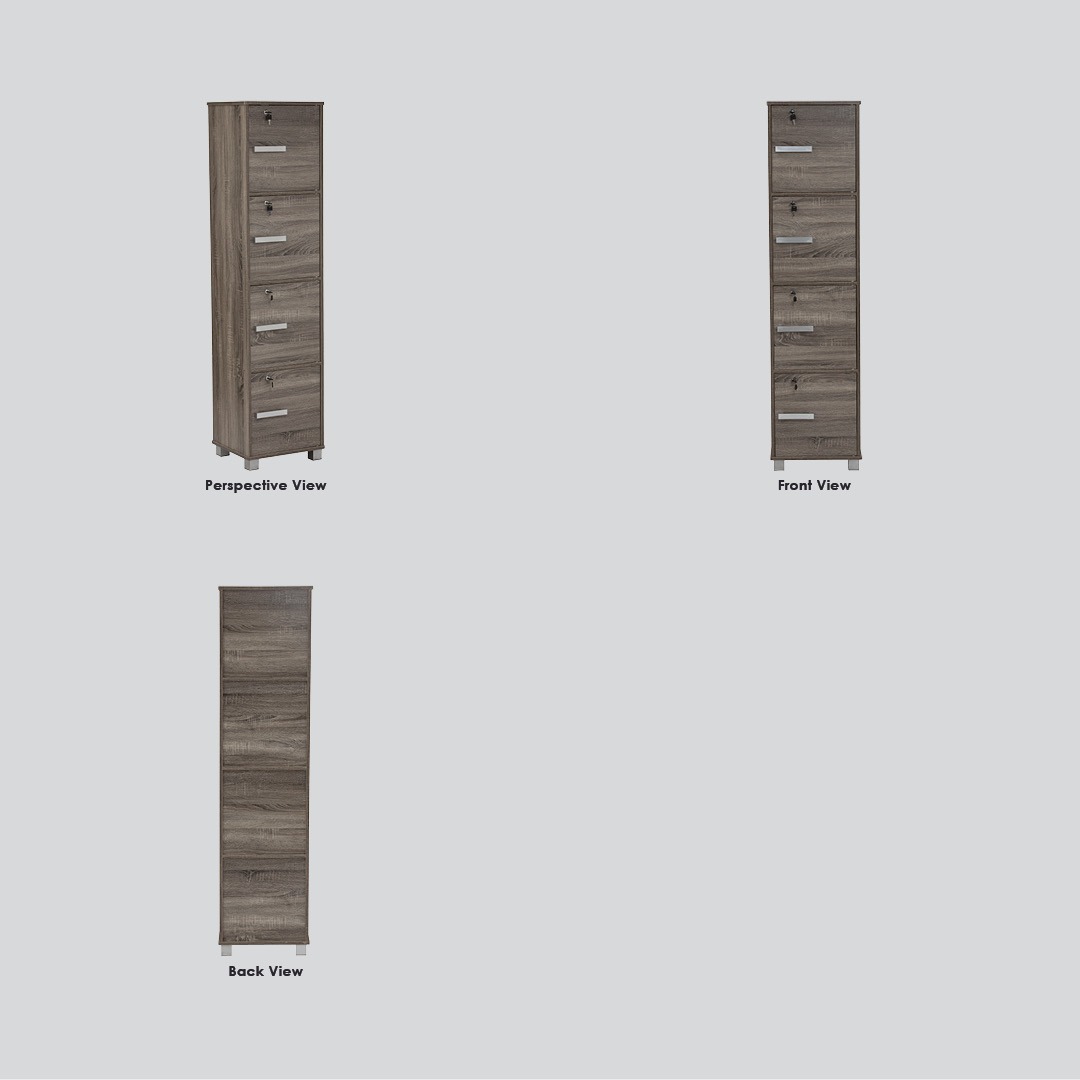 Perspective View

Front View

Back View