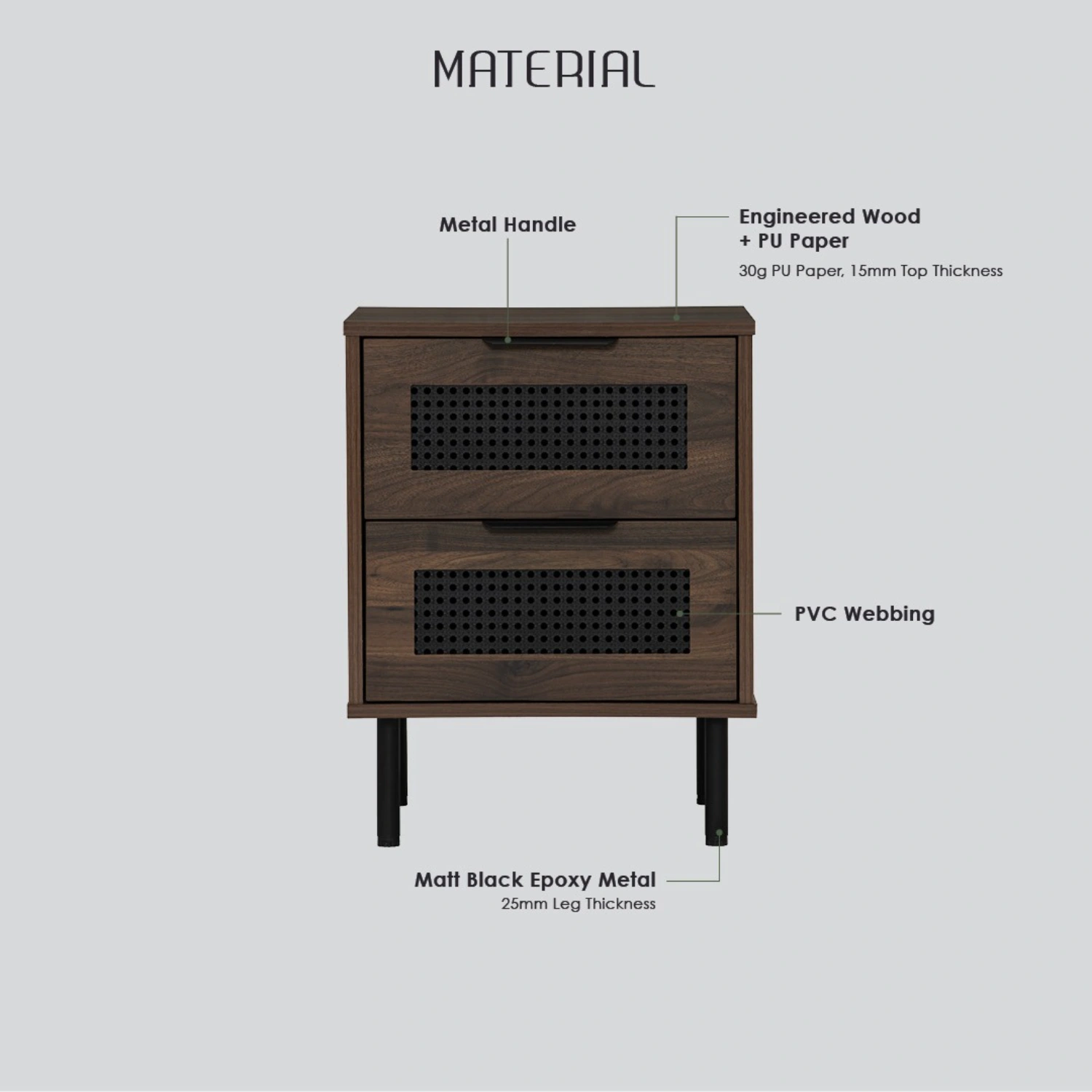 MATERIAL

Metal Handle

Engineered Wood
+ PU Paper
30g PU Paper, 15mm Top Thickness

PVC Webbing

Matt Black Epoxy Metal
25mm Leg Thickness