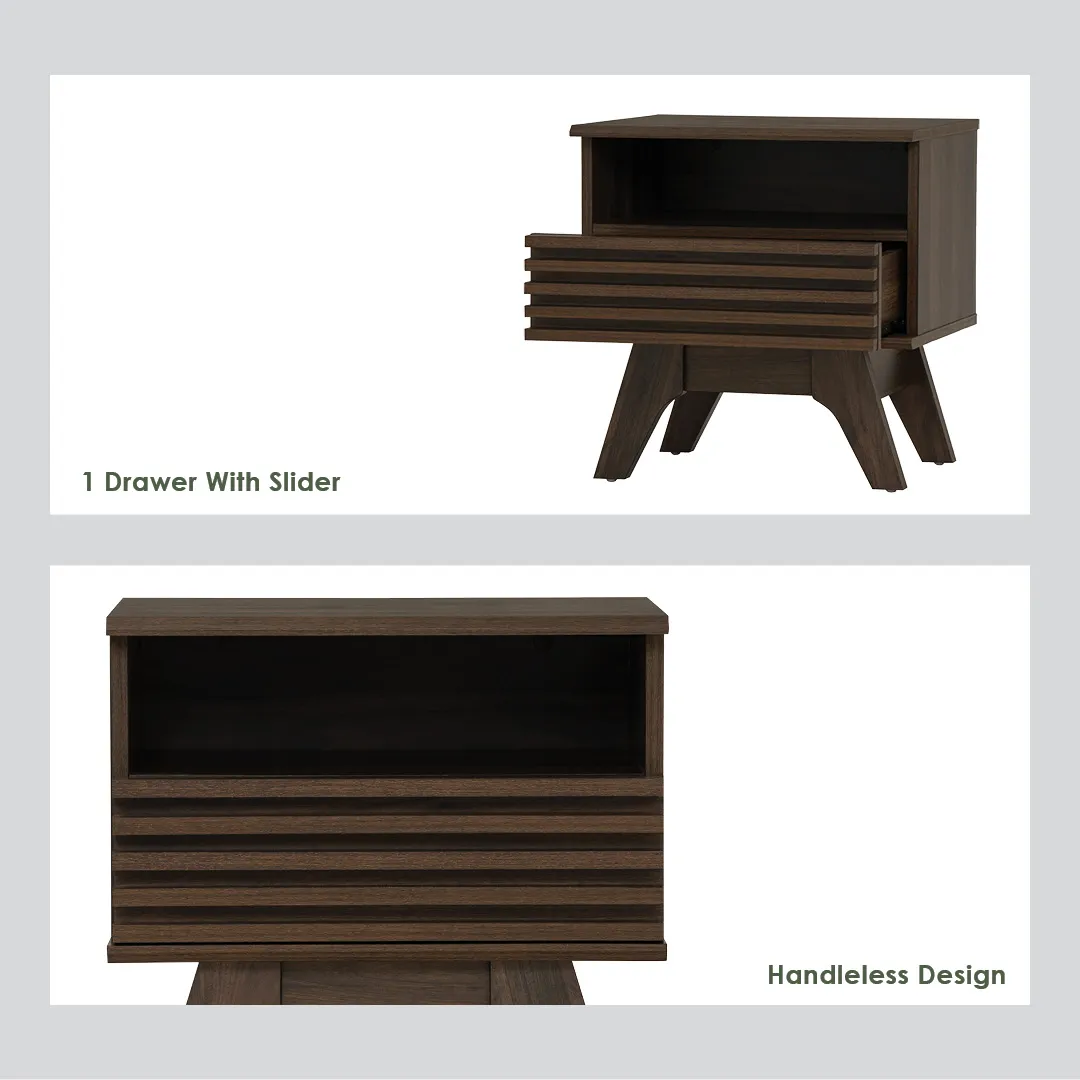 1 Drawer With Slider

Handleless Design