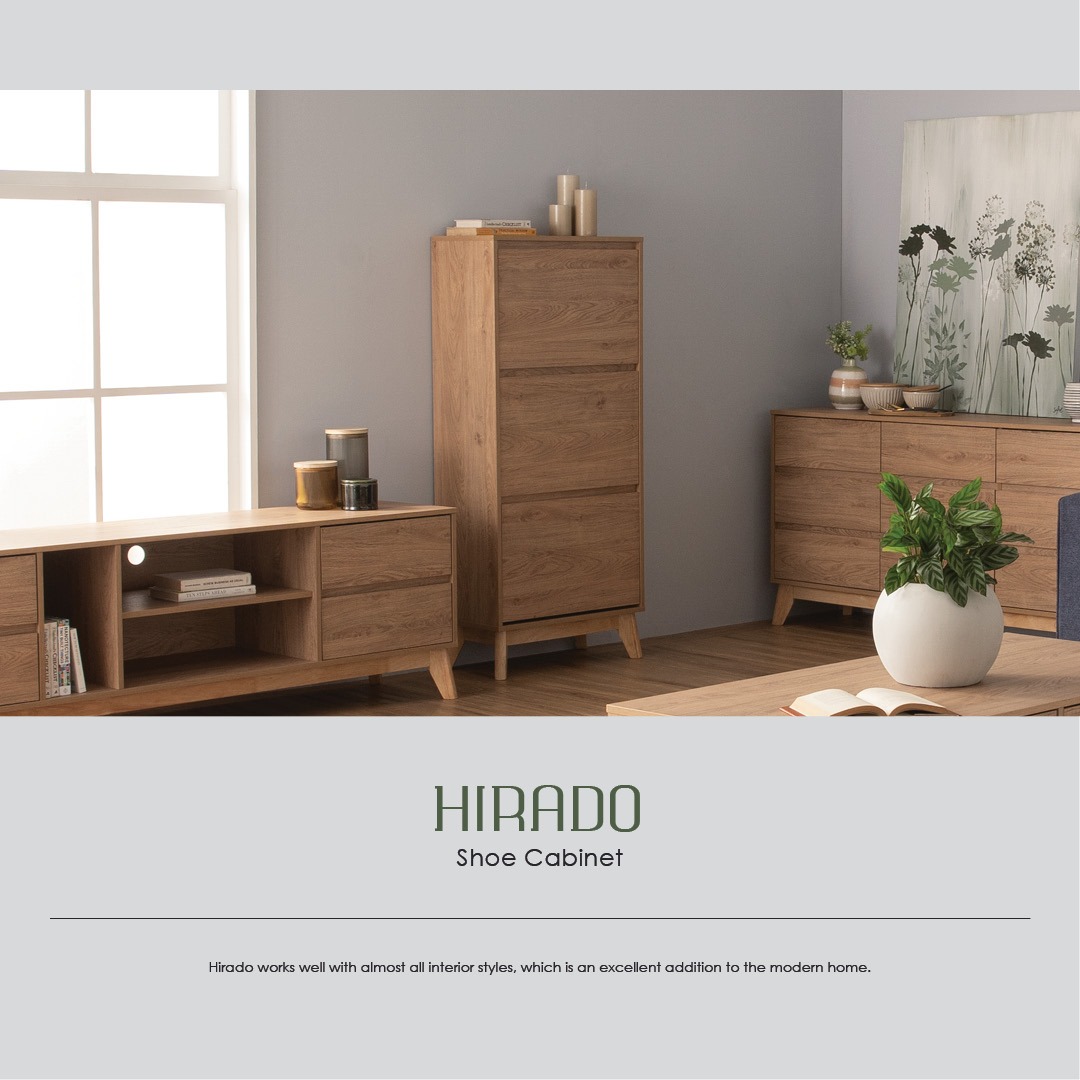 HIRADO
Shoe Cabinet

Hirado works well with almost all interior styles, which is an excellent addition to the modern home.