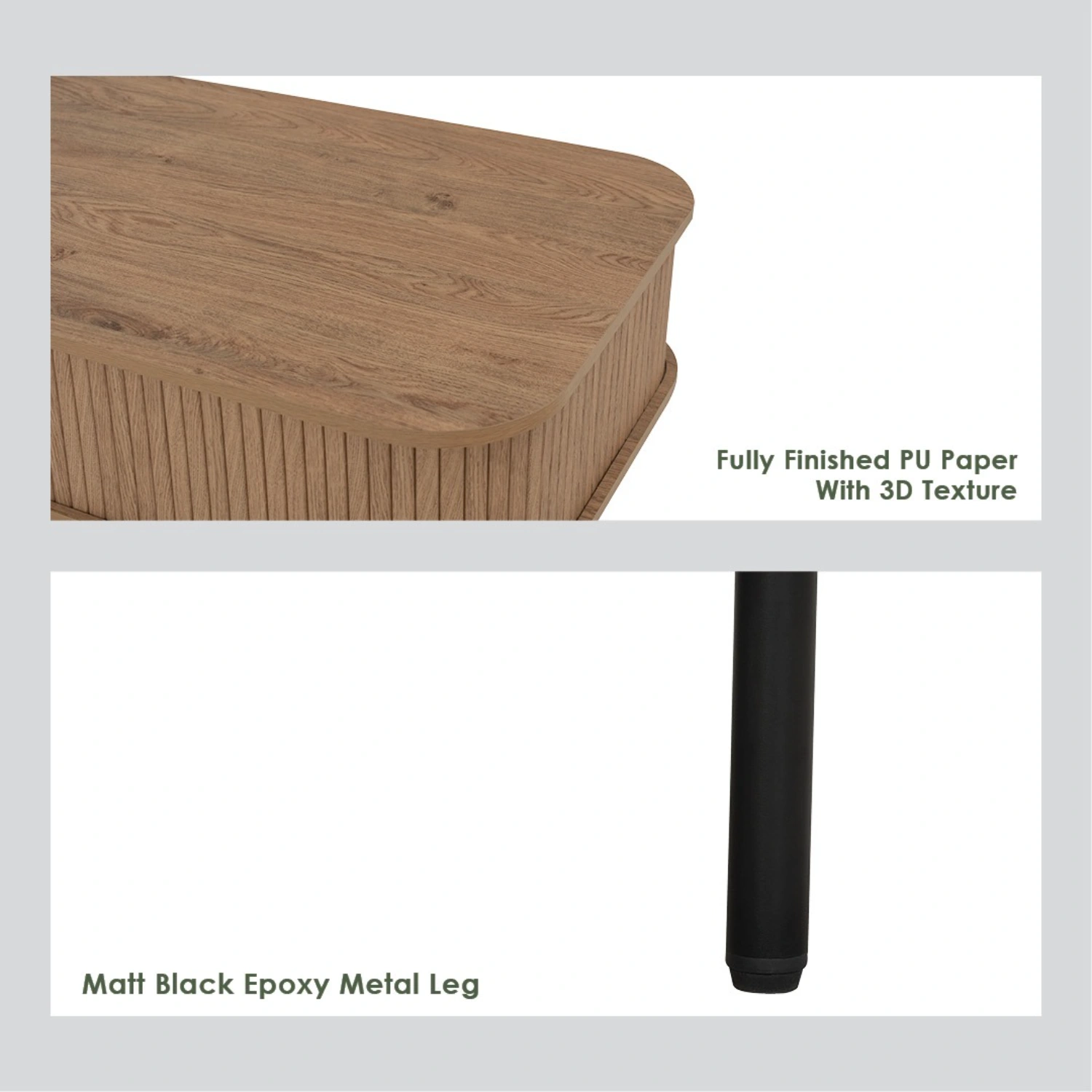 Fully Finished PU Paper
With 3D Texture

Matt Black Epoxy Metal Leg