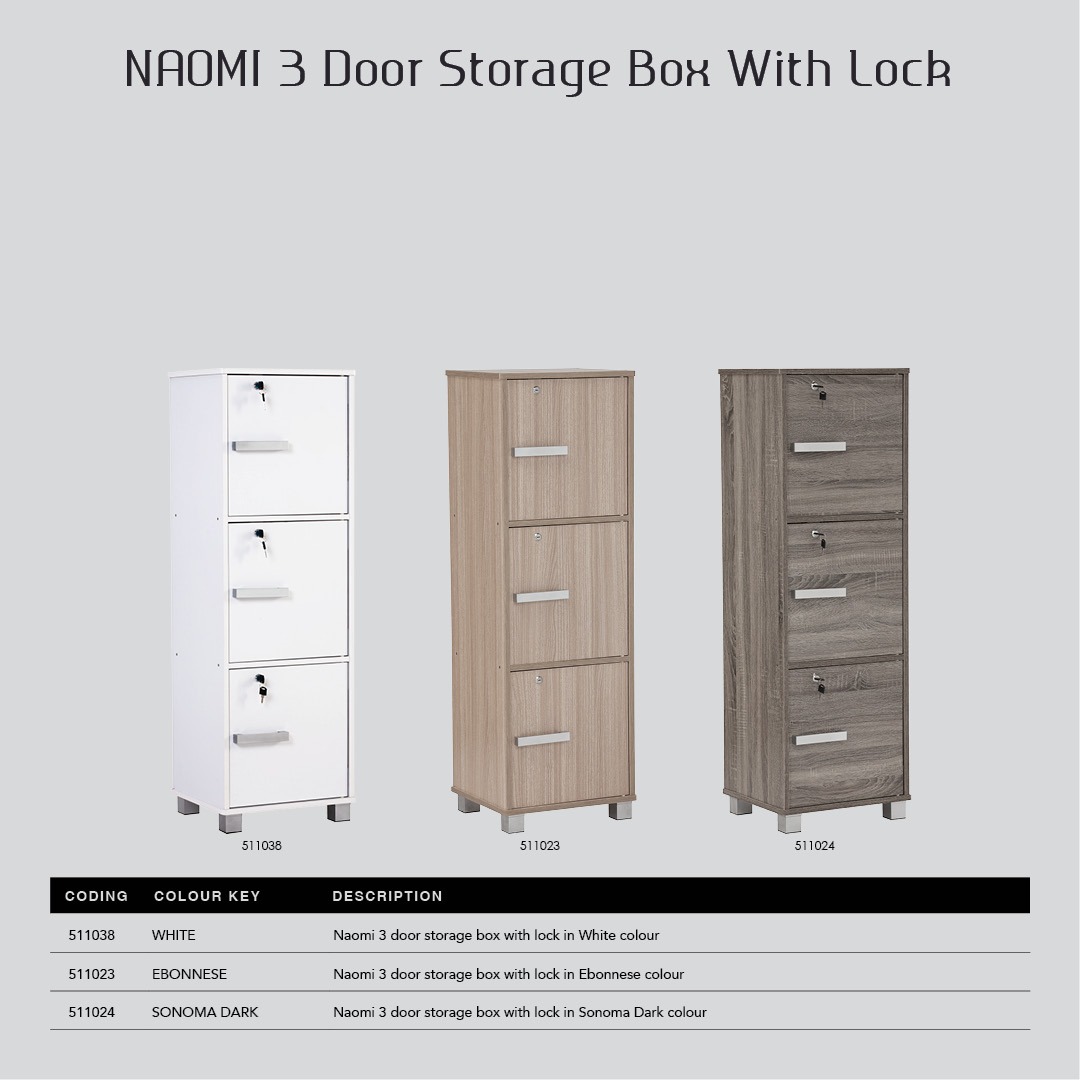 NAOMI 3 Door Storage Box With Lock

511038

511023

511024

| CODING | COLOUR KEY | DESCRIPTION |
|---|---|---|
| 511038 | WHITE | Naomi 3 door storage box with lock in White colour |
| 511023 | EBONNESE | Naomi 3 door storage box with lock in Ebonnese colour |
| 511024 | SONOMA DARK | Naomi 3 door storage box with lock in Sonoma Dark colour |