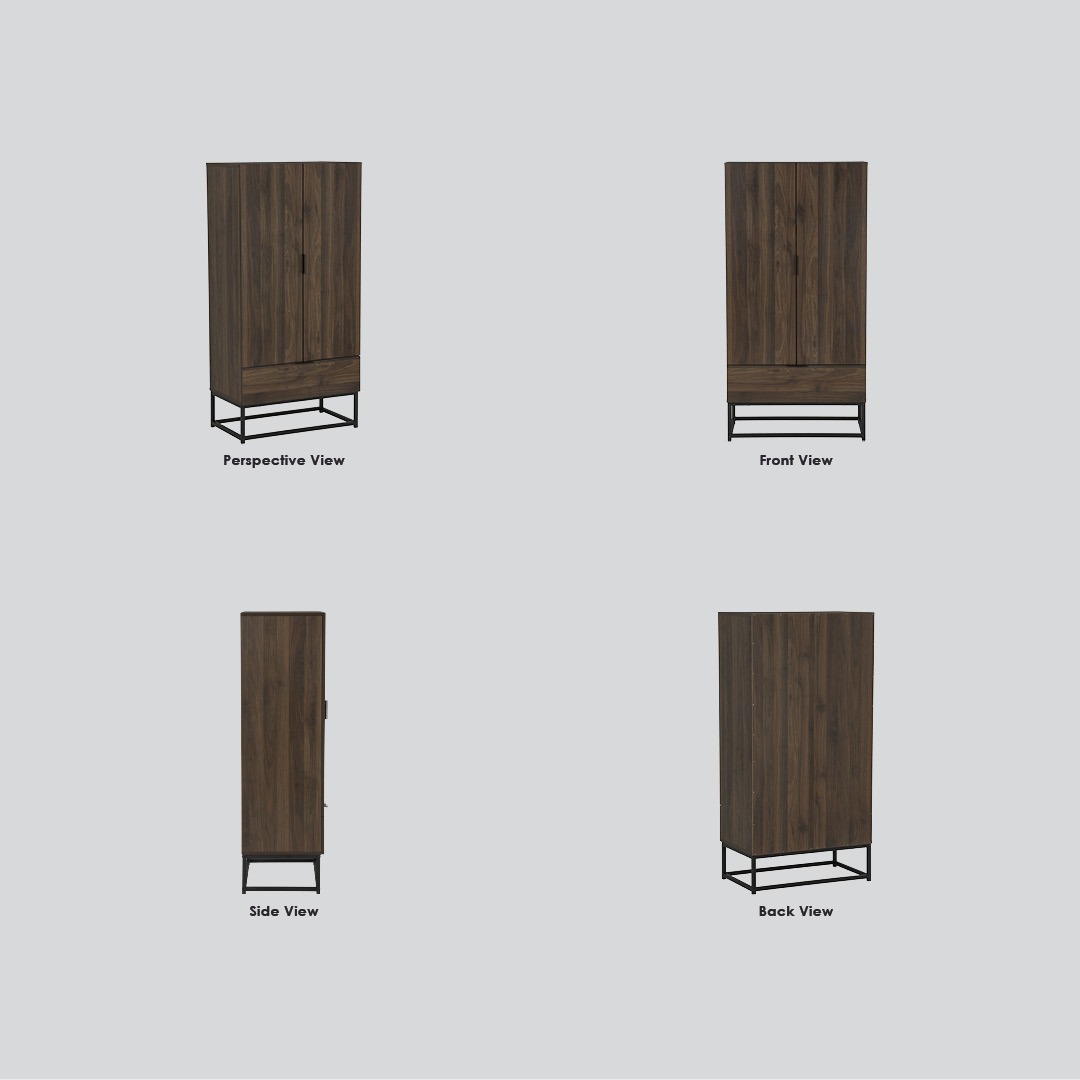 Perspective View

Front View

Side View

Back View