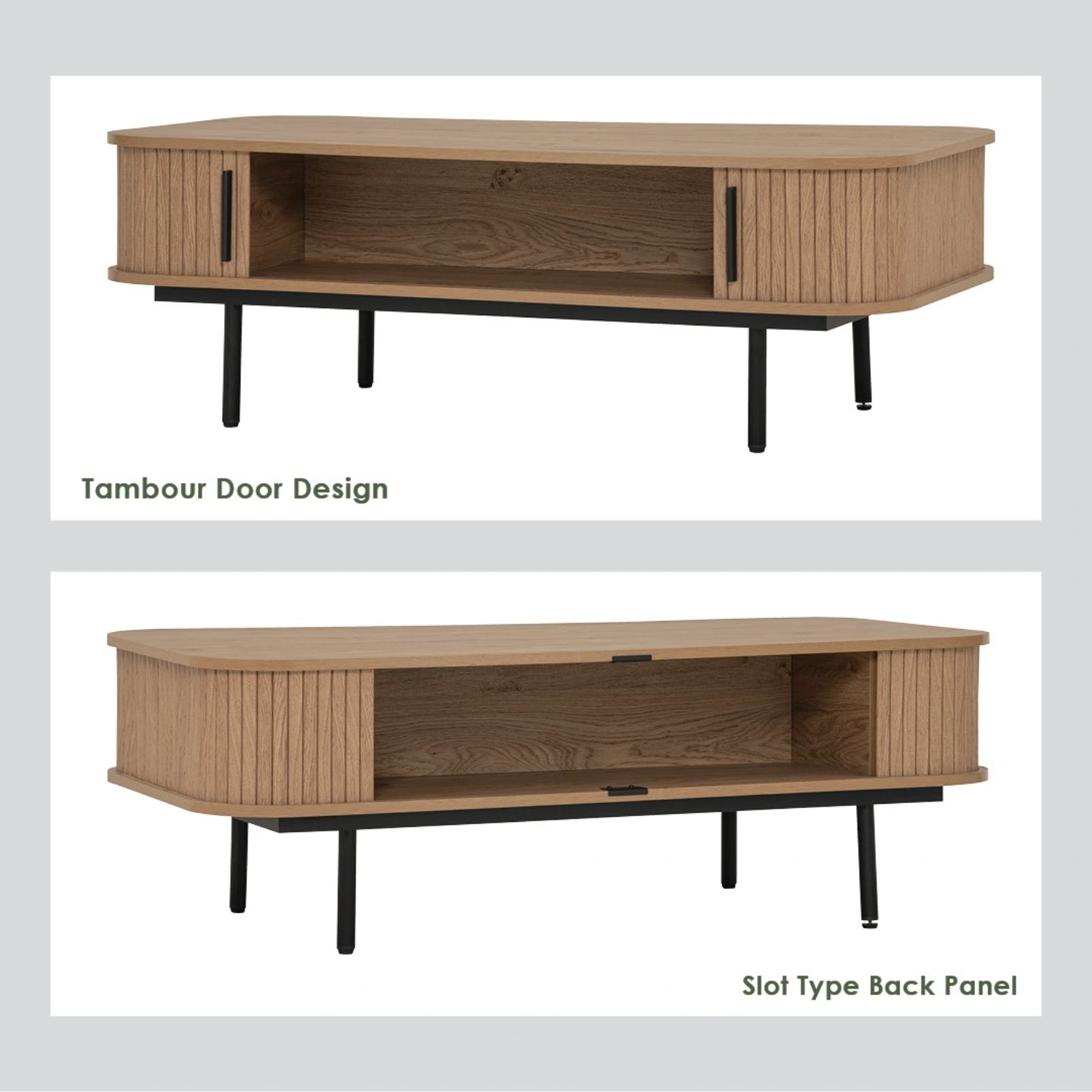 Tambour Door Design

Slot Type Back Panel