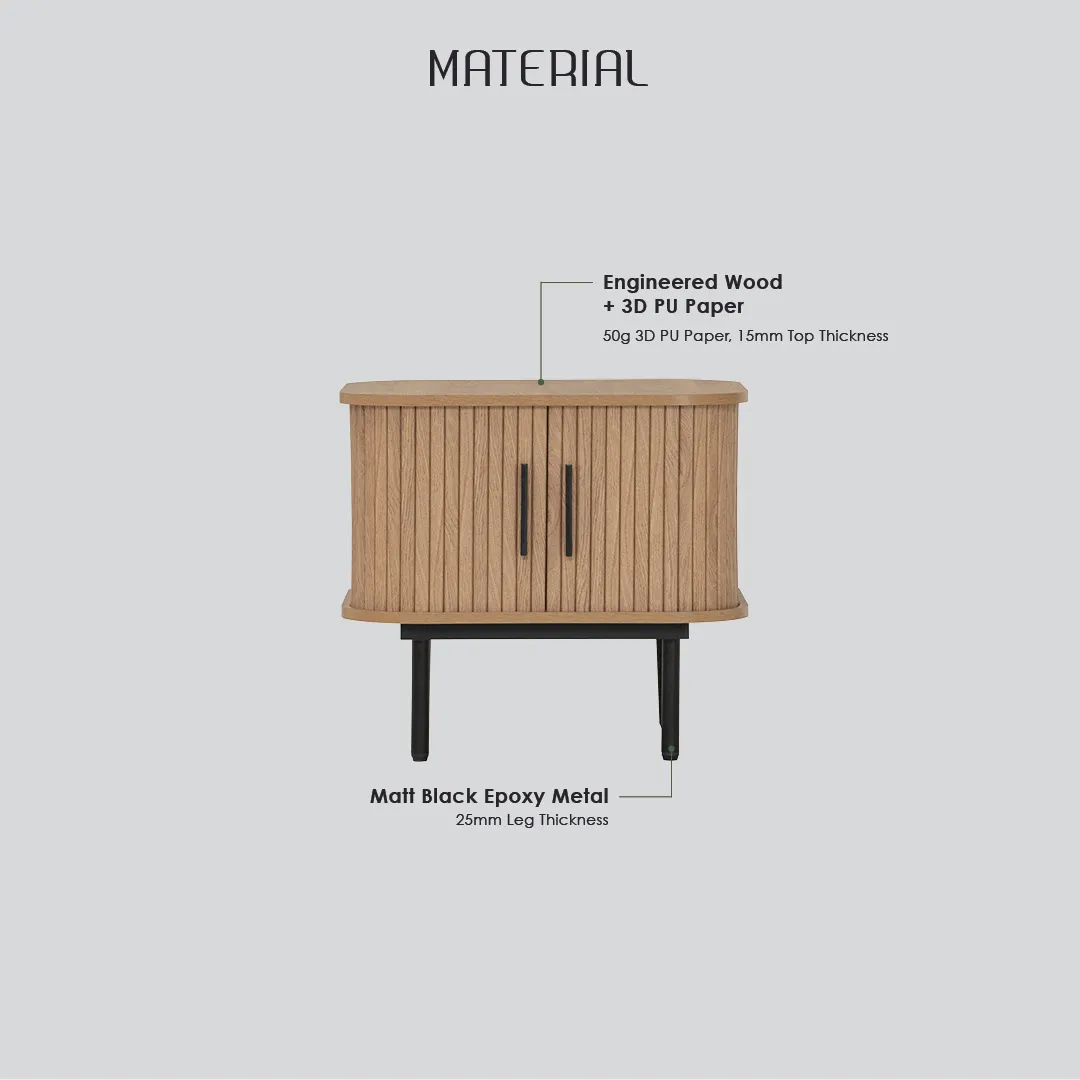 MATERIAL

Engineered Wood
+ 3D PU Paper

50g 3D PU Paper, 15mm Top Thickness

Matt Black Epoxy Metal

25mm Leg Thickness